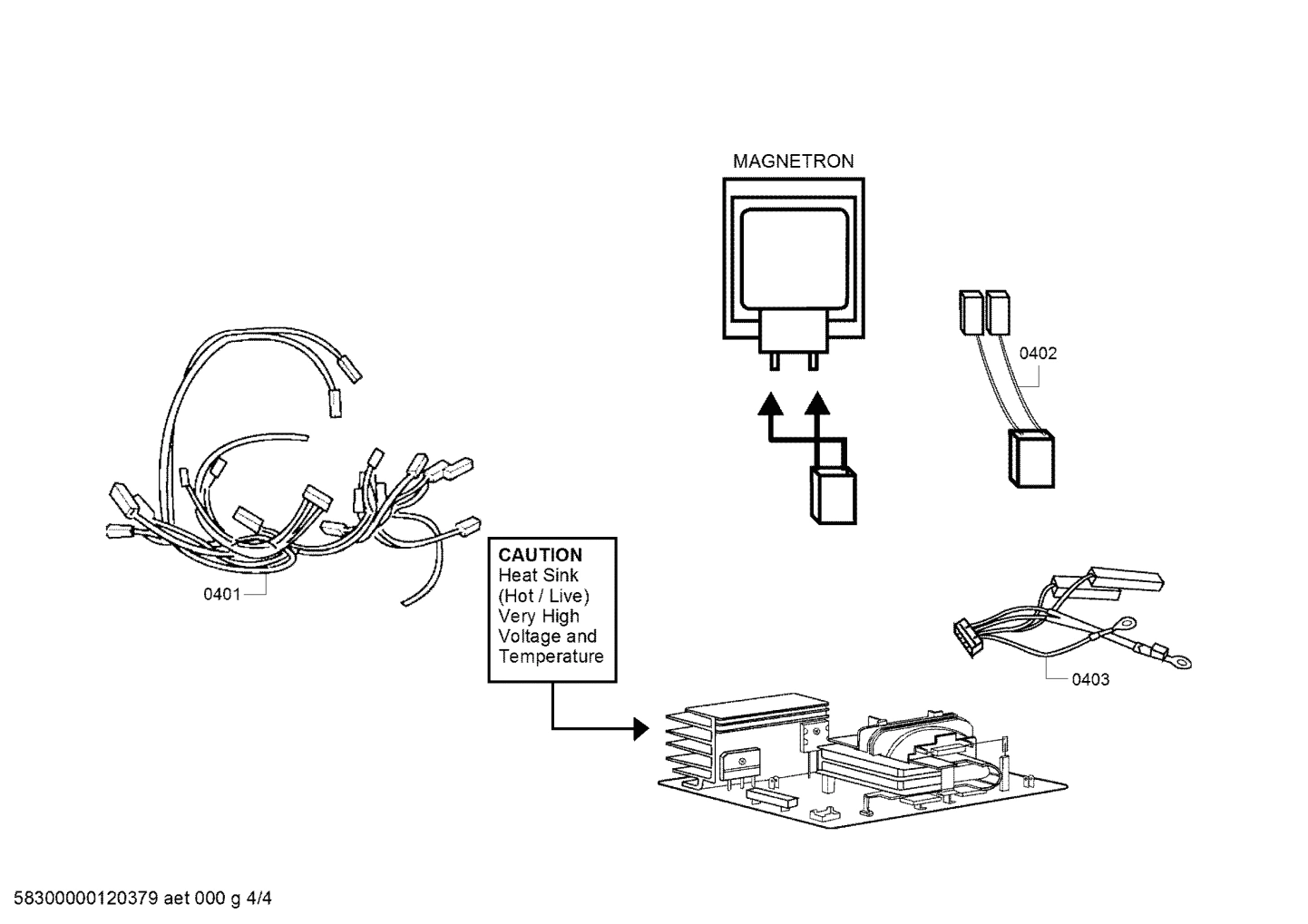 MAGNETRON

0402

0401

CAUTION
Heat Sink
(Hot / Live)
Very High
Voltage and
Temperature

0403

58300000120379 aet 000 g 4/4