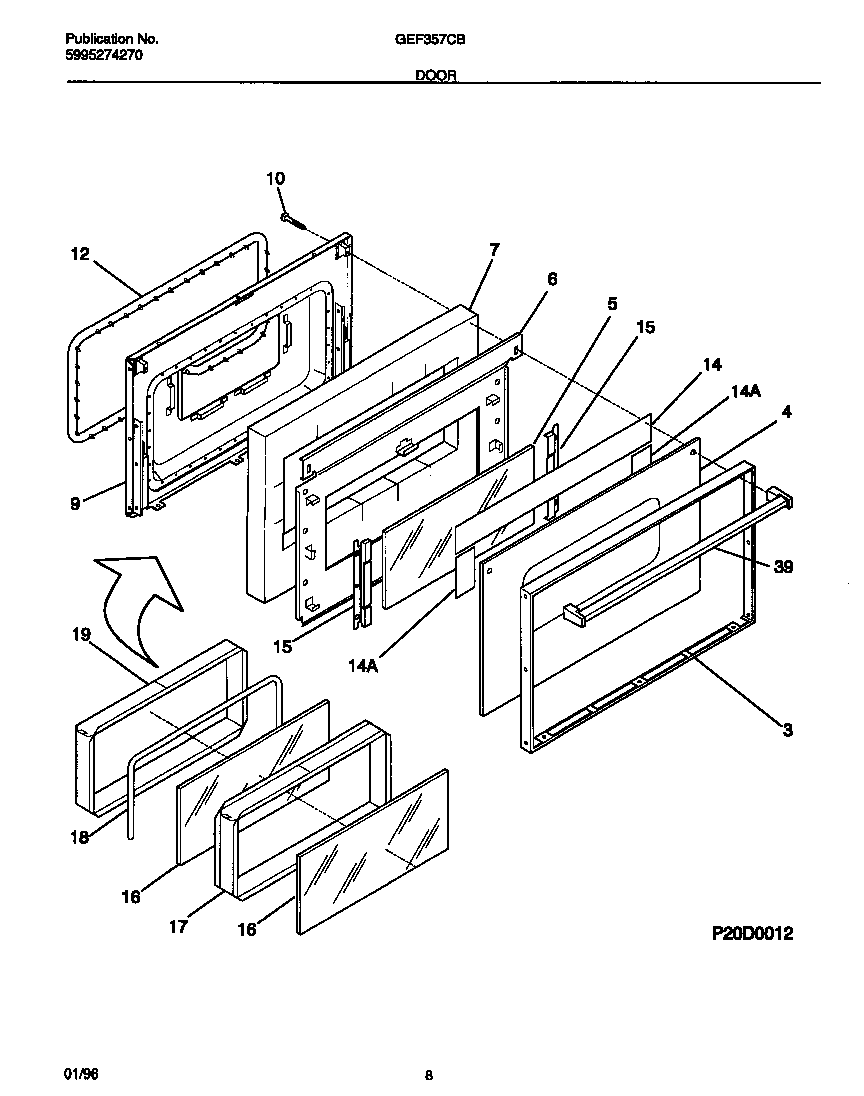 Publication No.
5995274270

GEF357CB

DOOR

10
12
7
6
5
15
14
14A
4
9
39
19
15
14A
3
18
16
17
16

P20D0012

01/96

8