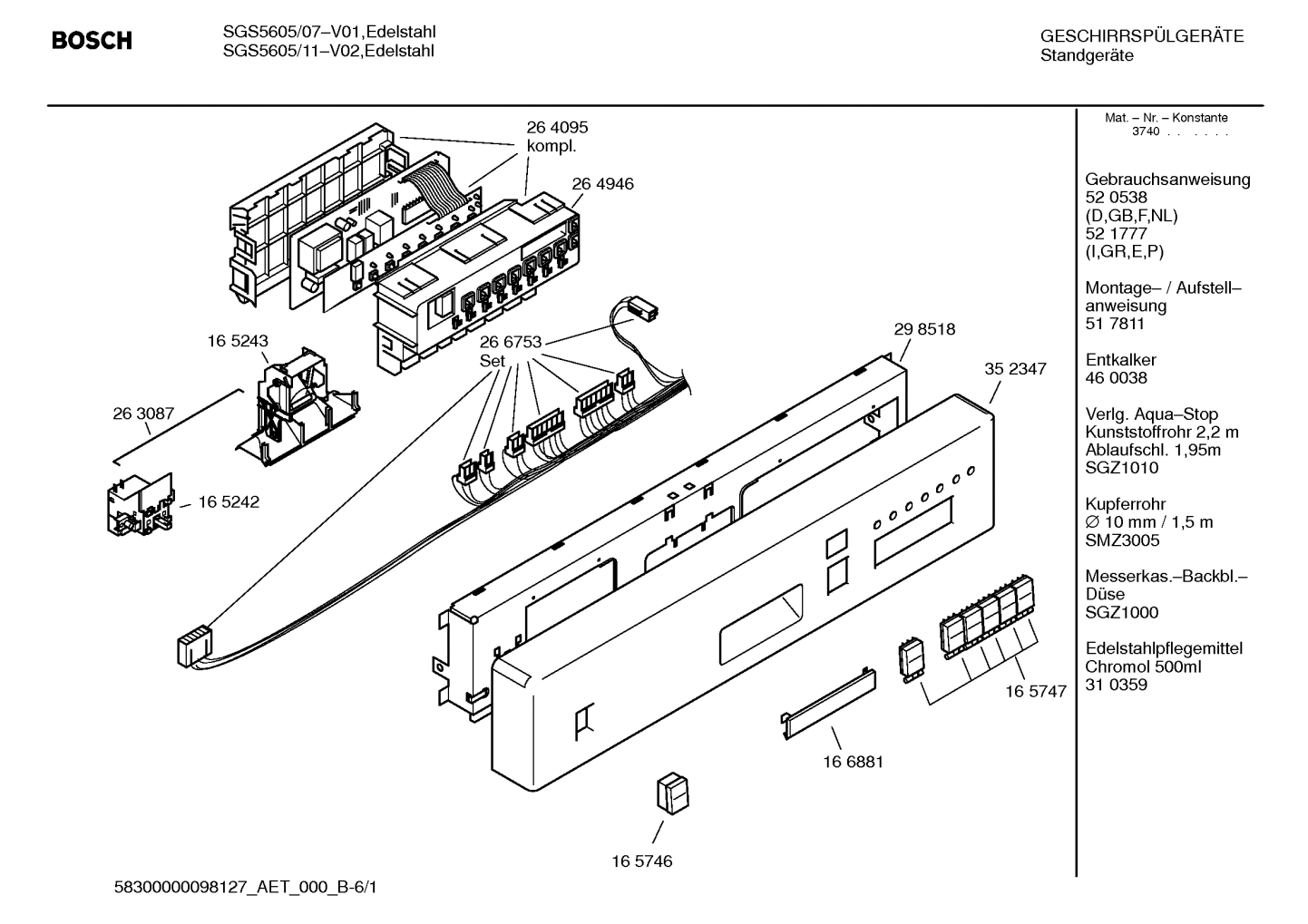 BOSCH

SGS5605/07–V01,Edelstahl
SGS5605/11–V02,Edelstahl

GESCHIRRSPÜLGERÄTE
Standgeräte

26 4095
kompl.

26 4946

16 5243

26 6753
Set

29 8518

35 2347

26 3087

16 5242

16 5747

16 6881

16 5746

Mat. – Nr. – Konstante
3740 . . . . . .

Gebrauchsanweisung
52 0538
(D,GB,F,NL)
52 1777
(I,GR,E,P)

Montage– / Aufstell–
anweisung
51 7811

Entkalker
46 0038

Verlg. Aqua–Stop
Kunststoffrohr 2,2 m
Ablaufschl. 1,95m
SGZ1010

Kupferrohr
∅ 10 mm / 1,5 m
SMZ3005

Messerkas.–Backbl.–
Düse
SGZ1000

Edelstahlpflegemittel
Chromol 500ml
31 0359

58300000098127_AET_000_B-6/1