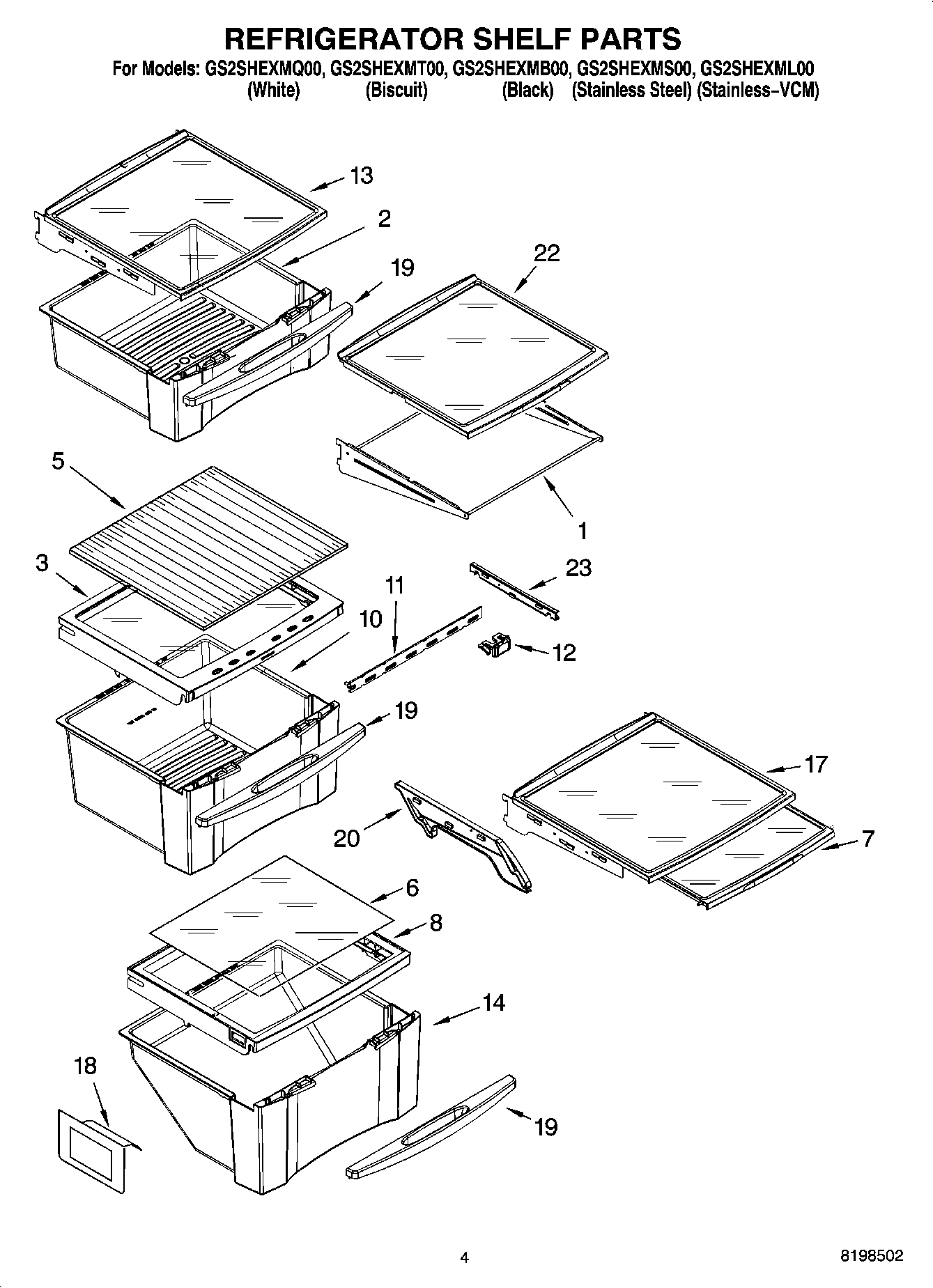 REFRIGERATOR SHELF PARTS

For Models: GS2SHEXMQ00, GS2SHEXMT00, GS2SHEXMB00, GS2SHEXMS00, GS2SHEXML00
(White) (Biscuit) (Black) (Stainless Steel) (Stainless–VCM)

13
2
19
22
5
1
3
23
11
10
12
19
17
20
7
6
8
14
18
19

4

8198502