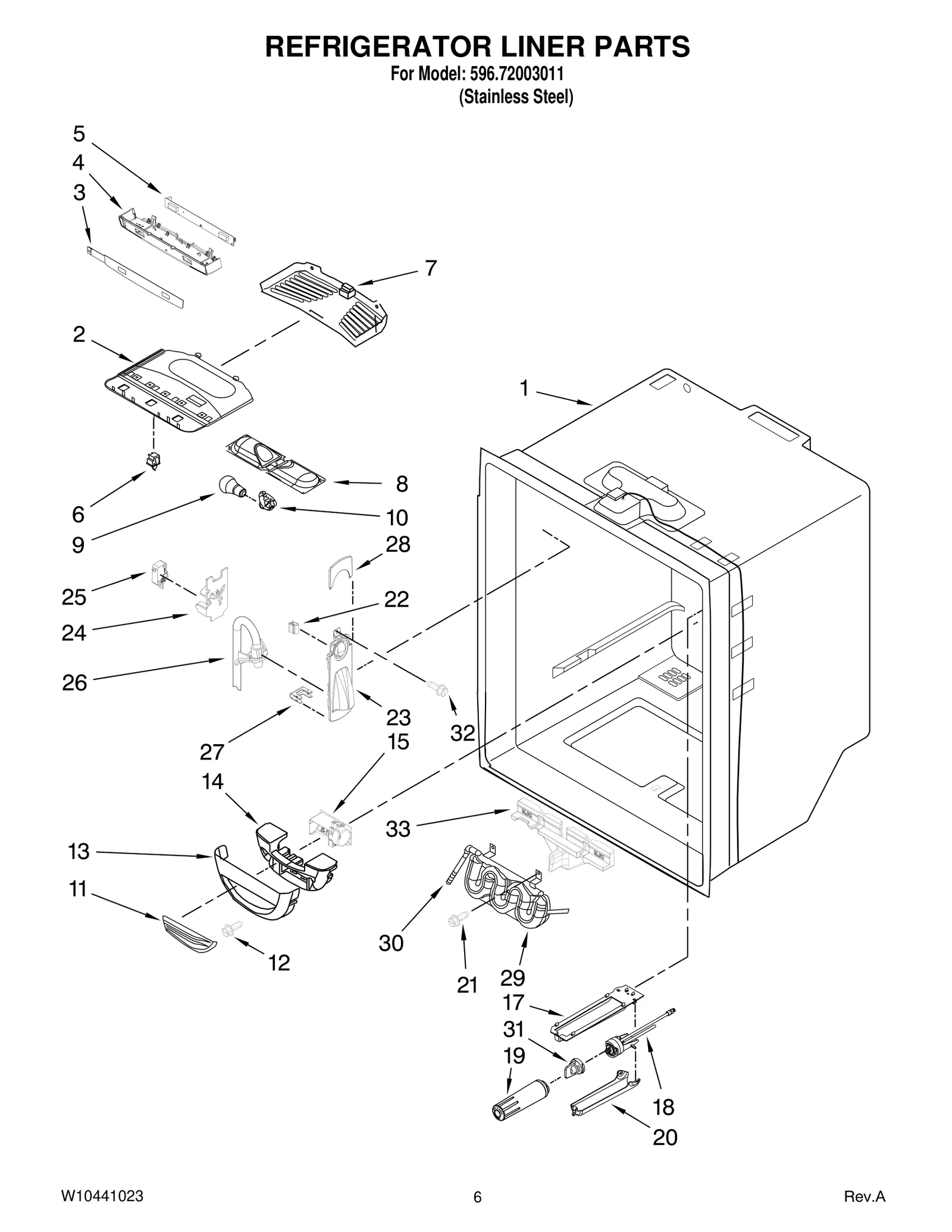 REFRIGERATOR LINER PARTS
For Model: 596.72003011
(Stainless Steel)

5
4
3
7
2
1
8
6
10
9
28
25
22
24
26
23
32
27
15
14
33
13
11
30
12
21
29
17
31
19
18
20

W10441023
6
Rev.A