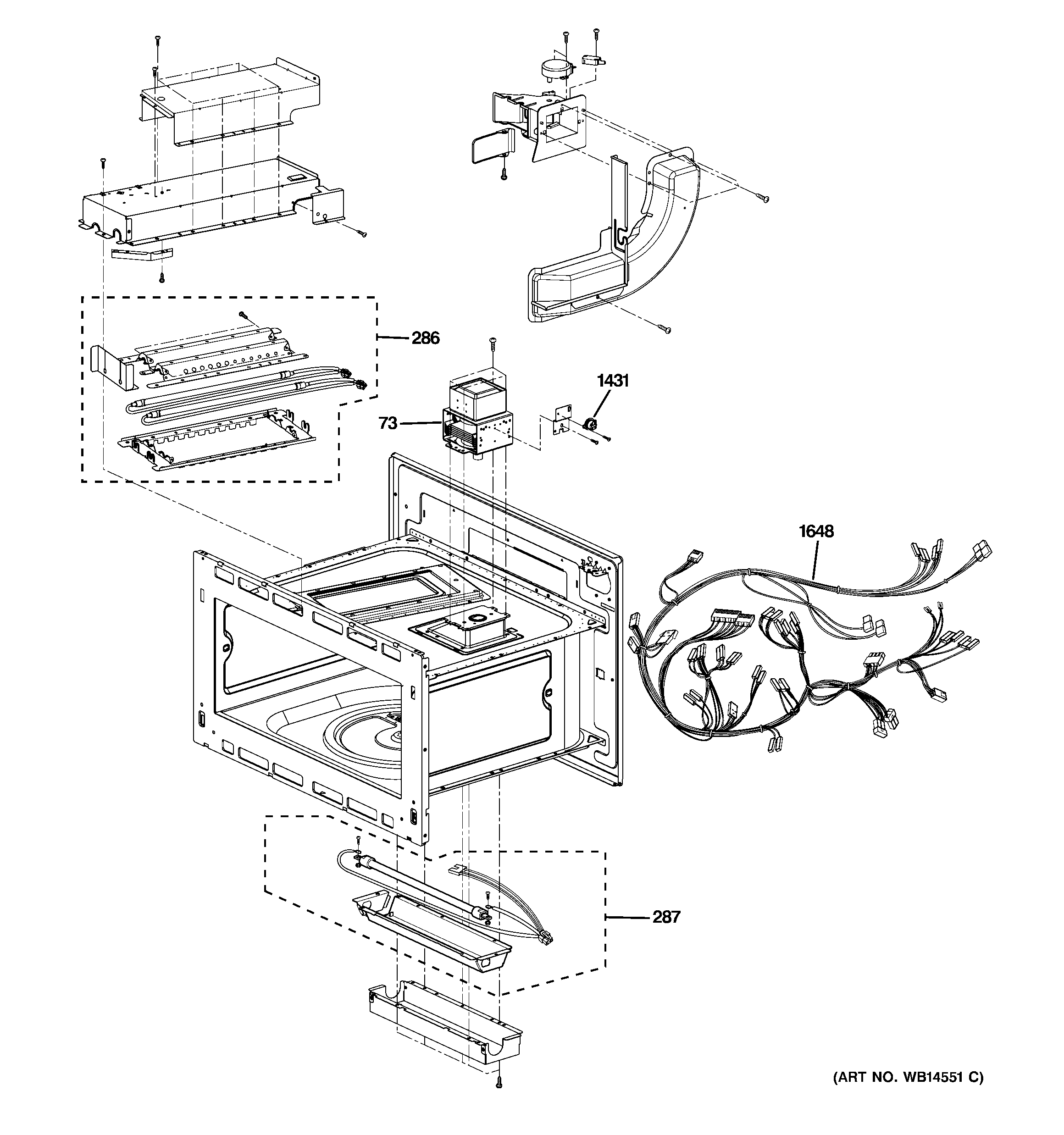 286
1431
73
1648
287
(ART NO. WB14551 C)