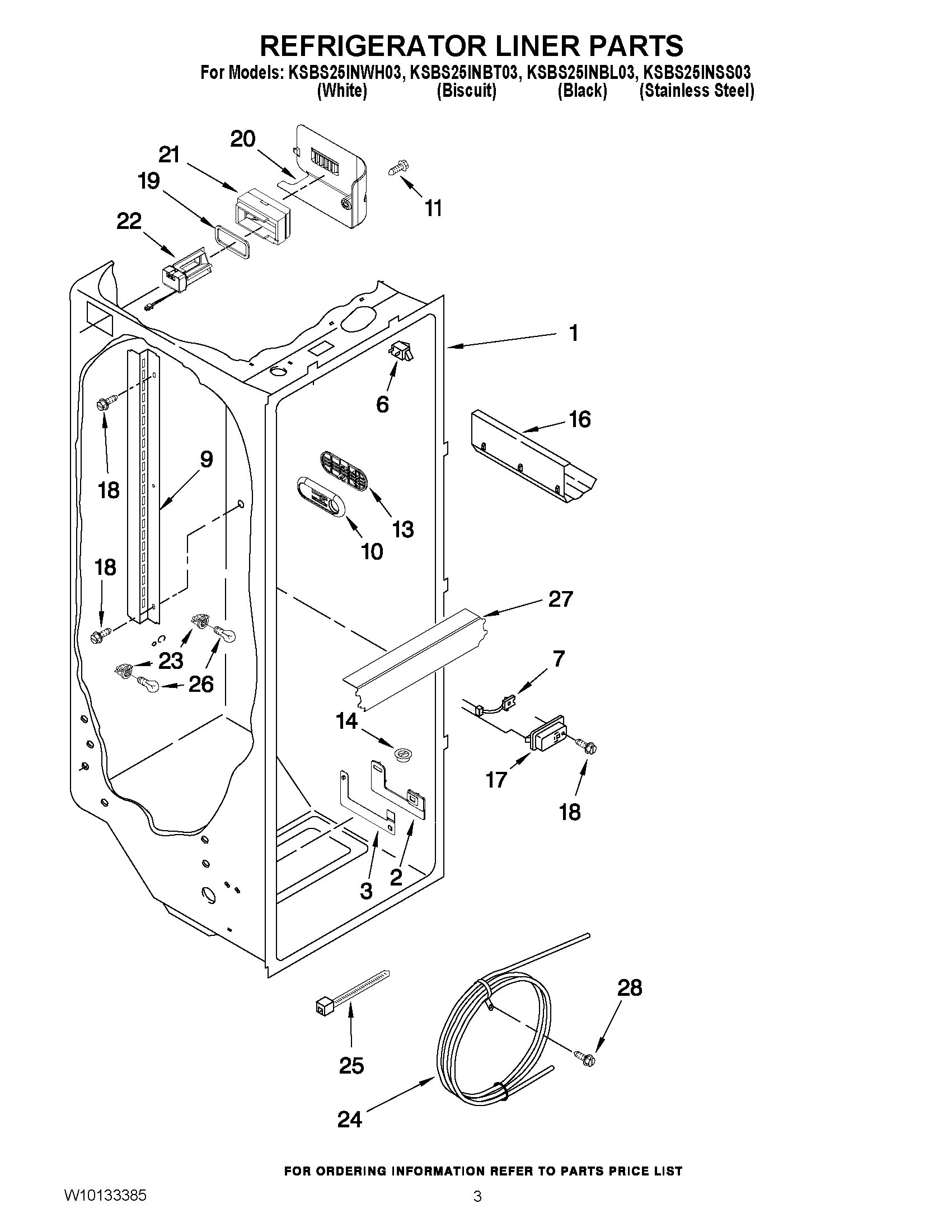 REFRIGERATOR LINER PARTS

For Models: KSBS25INWH03, KSBS25INBT03, KSBS25INBL03, KSBS25INSS03
(White) (Biscuit) (Black) (Stainless Steel)

20
21
19
22
11
1
6
16
9
18
13
10
18
27
23
26
7
14
17
18
3
2
28
25
24

FOR ORDERING INFORMATION REFER TO PARTS PRICE LIST

W10133385

3