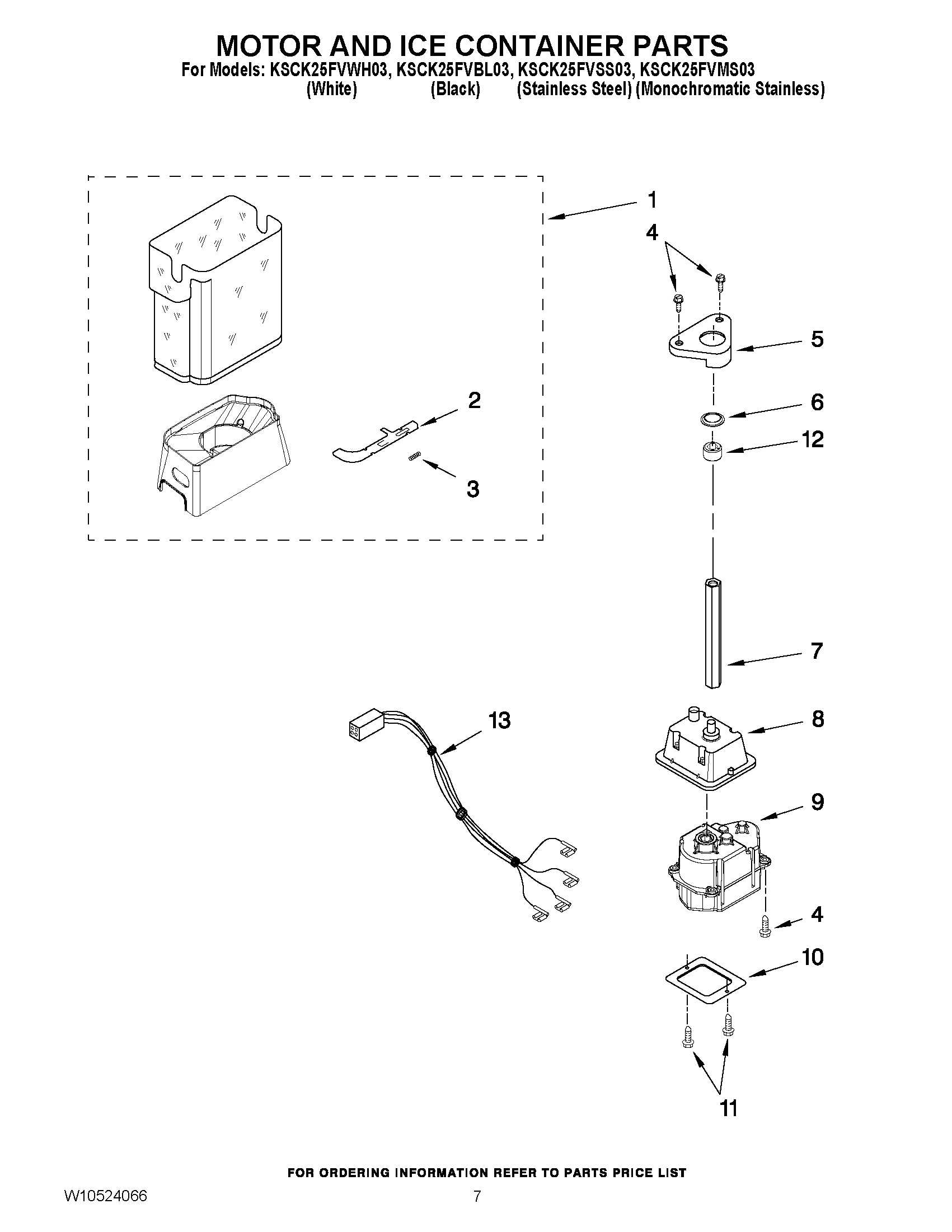 MOTOR AND ICE CONTAINER PARTS
For Models: KSCK25FVWH03, KSCK25FVBL03, KSCK25FVSS03, KSCK25FVMS03
(White) (Black) (Stainless Steel) (Monochromatic Stainless)

1
4
5
2
6
12
3
7
13
8
9
4
10
11

FOR ORDERING INFORMATION REFER TO PARTS PRICE LIST

W10524066
7