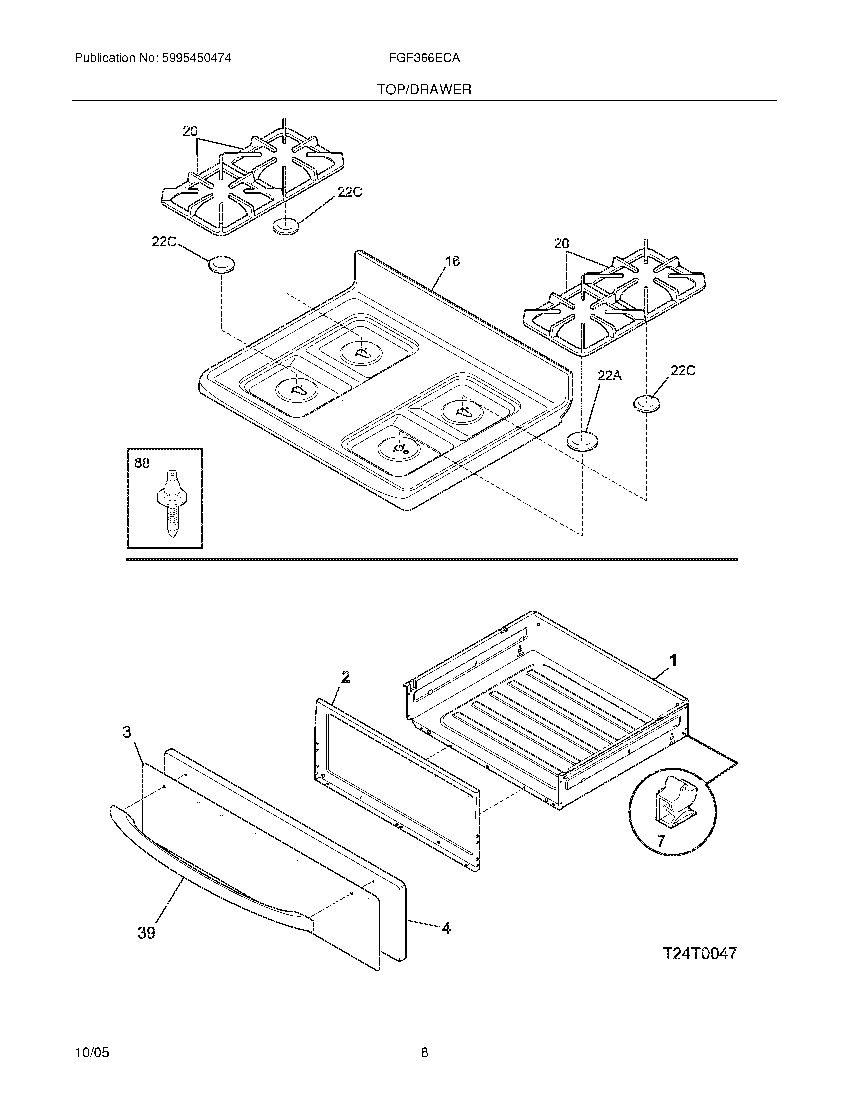 Publication No: 5995450474

FGF366ECA

TOP/DRAWER

20

22C

22C

16

20

22A

22C

88

1

2

3

7

39

4

T24T0047

10/05

8