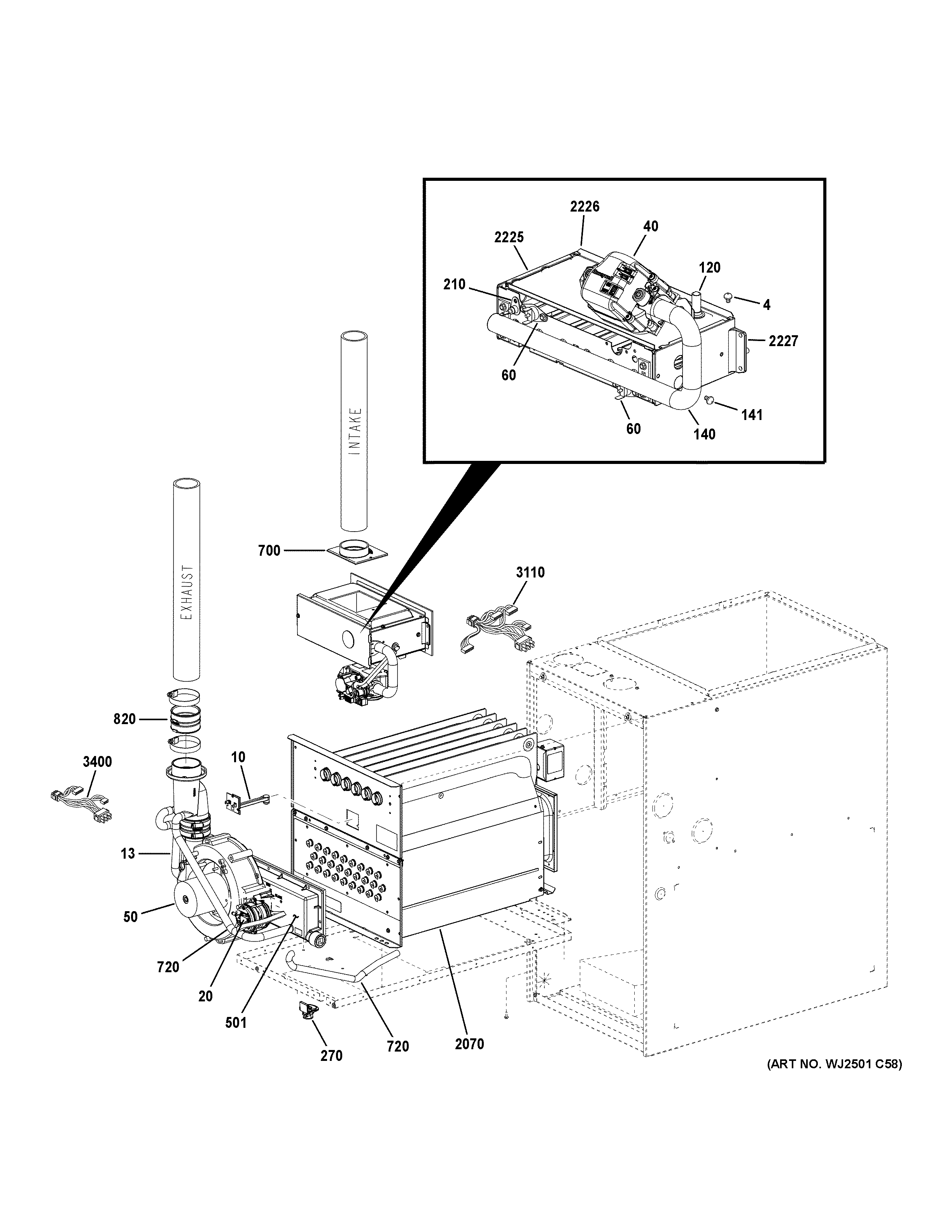 2226
40
2225
120
210
4
2227
60
141
60
140
INTAKE
EXHAUST
700
3110
820
3400
10
13
50
720
20
501
270
720
2070
(ART NO. WJ2501 C58)