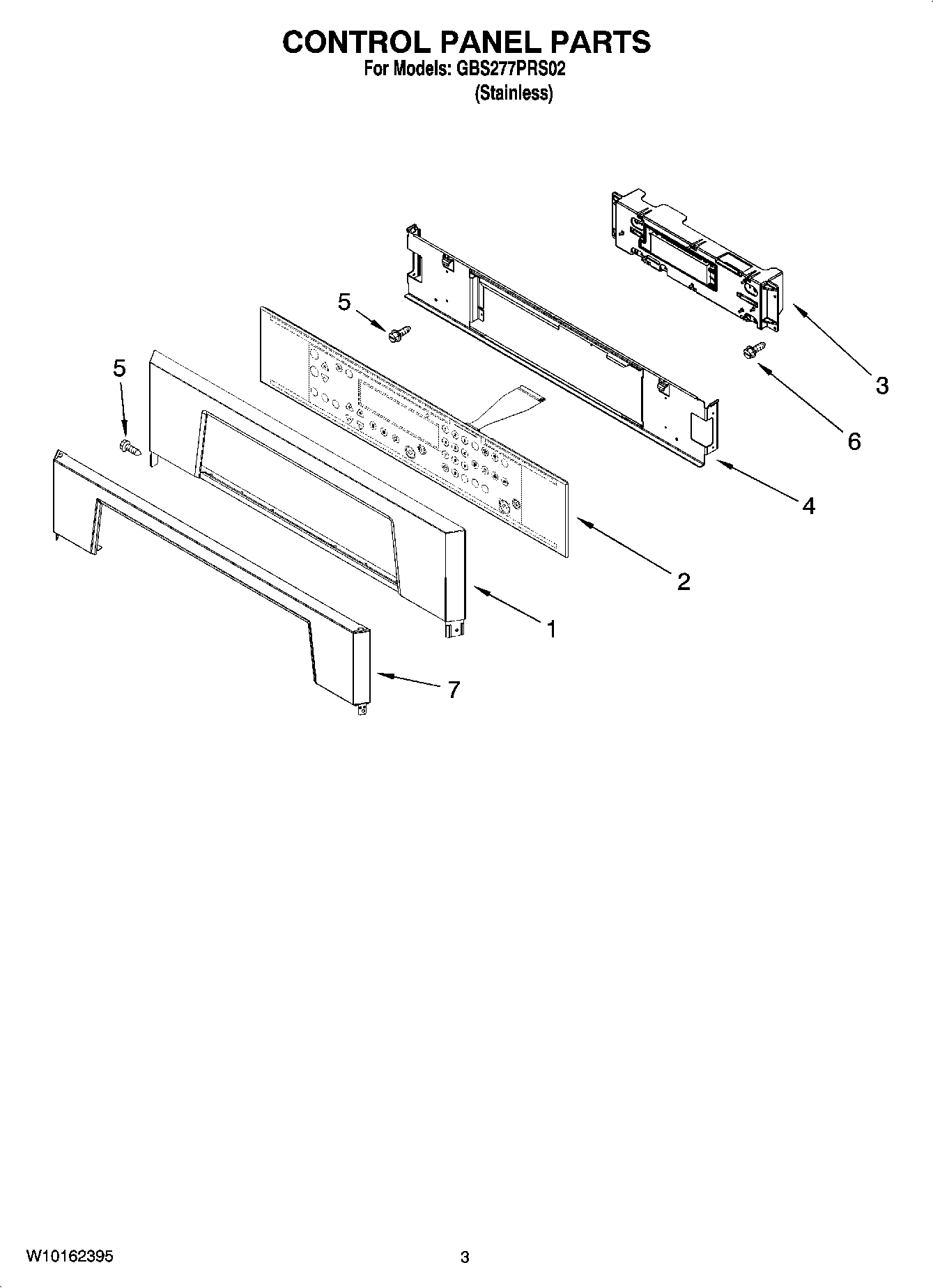 CONTROL PANEL PARTS
For Models: GBS277PRS02
(Stainless)

5
5
3
6
4
2
1
7

W10162395
3