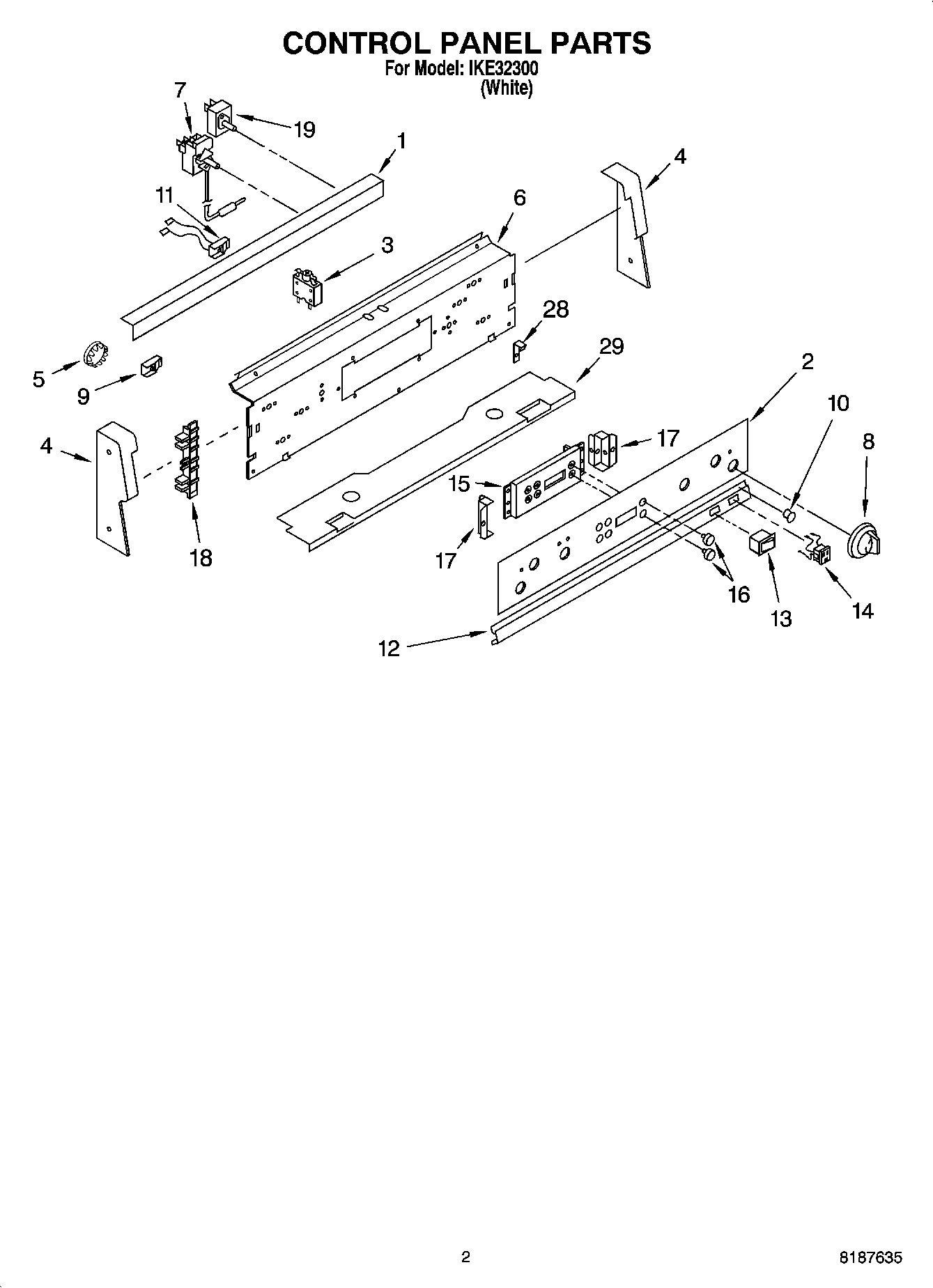 CONTROL PANEL PARTS
For Model: IKE32300
(White)

7
19
1
4
11
6
3
28
29
5
9
2
10
8
4
17
15
18
17
16
13
14
12

2

8187635