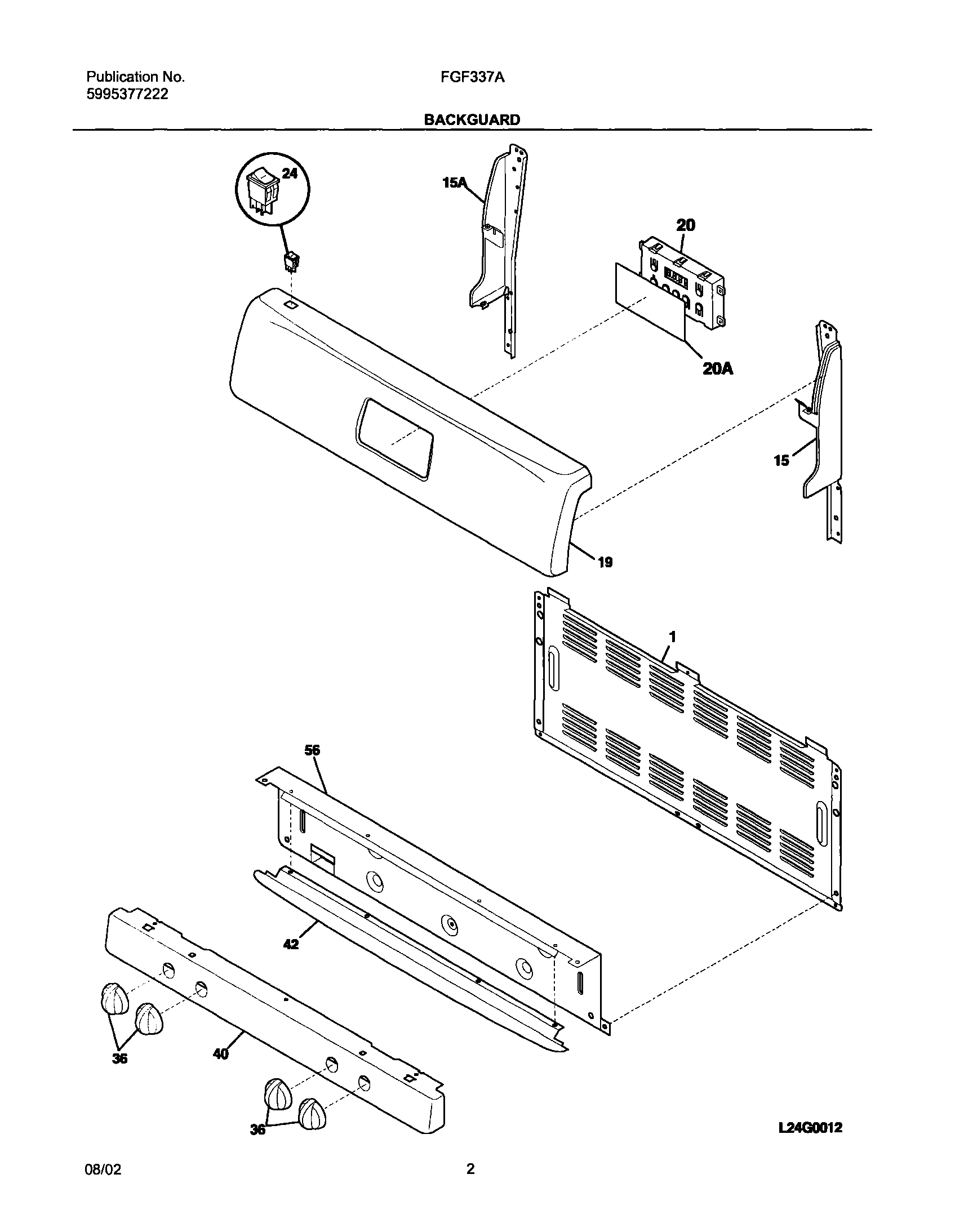 Publication No.
5995377222

FGF337A

BACKGUARD

24

15A

20

20A

15

19

1

56

42

40

36

36

L24G0012

08/02

2