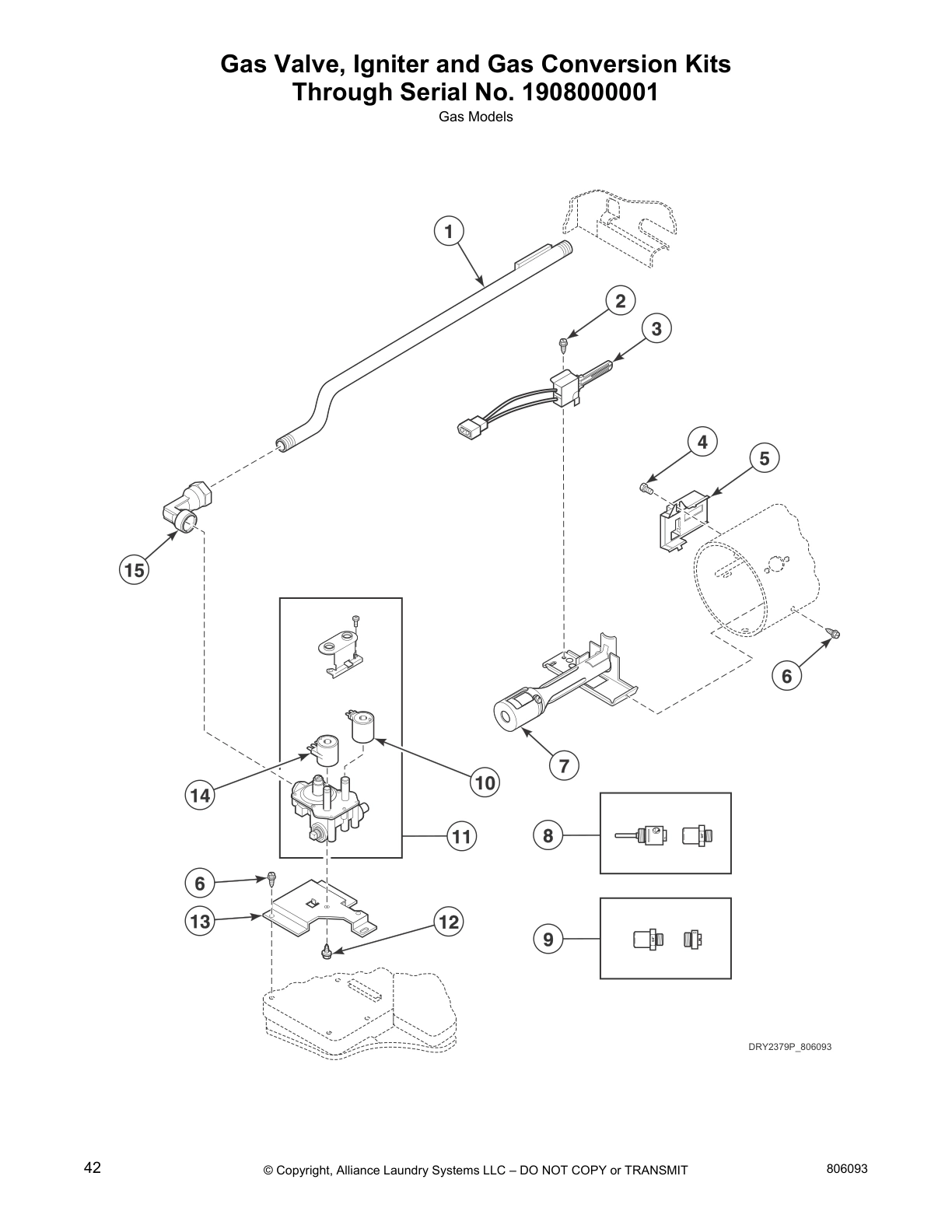 Gas Valve, Igniter and Gas Conversion Kits
Through Serial No. 1908000001

Gas Models

1
2
3
4
5
15
6
7
10
14
11
8
6
13
12
9

DRY2379P_806093

42

© Copyright, Alliance Laundry Systems LLC – DO NOT COPY or TRANSMIT

806093