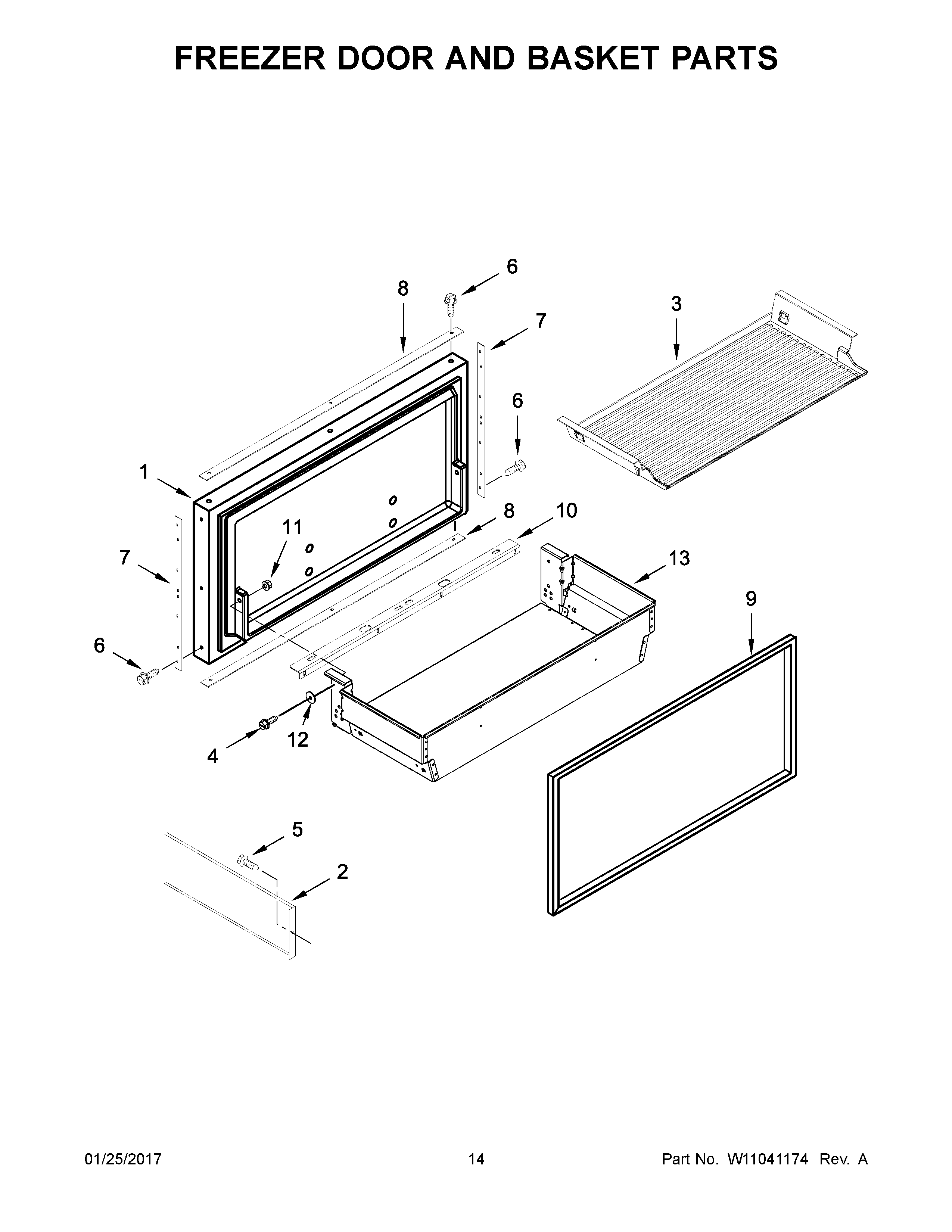 FREEZER DOOR AND BASKET PARTS

6
8
7
3
6
1
8
10
11
7
13
9
6
4
12
5
2

01/25/2017
14
Part No. W11041174 Rev. A