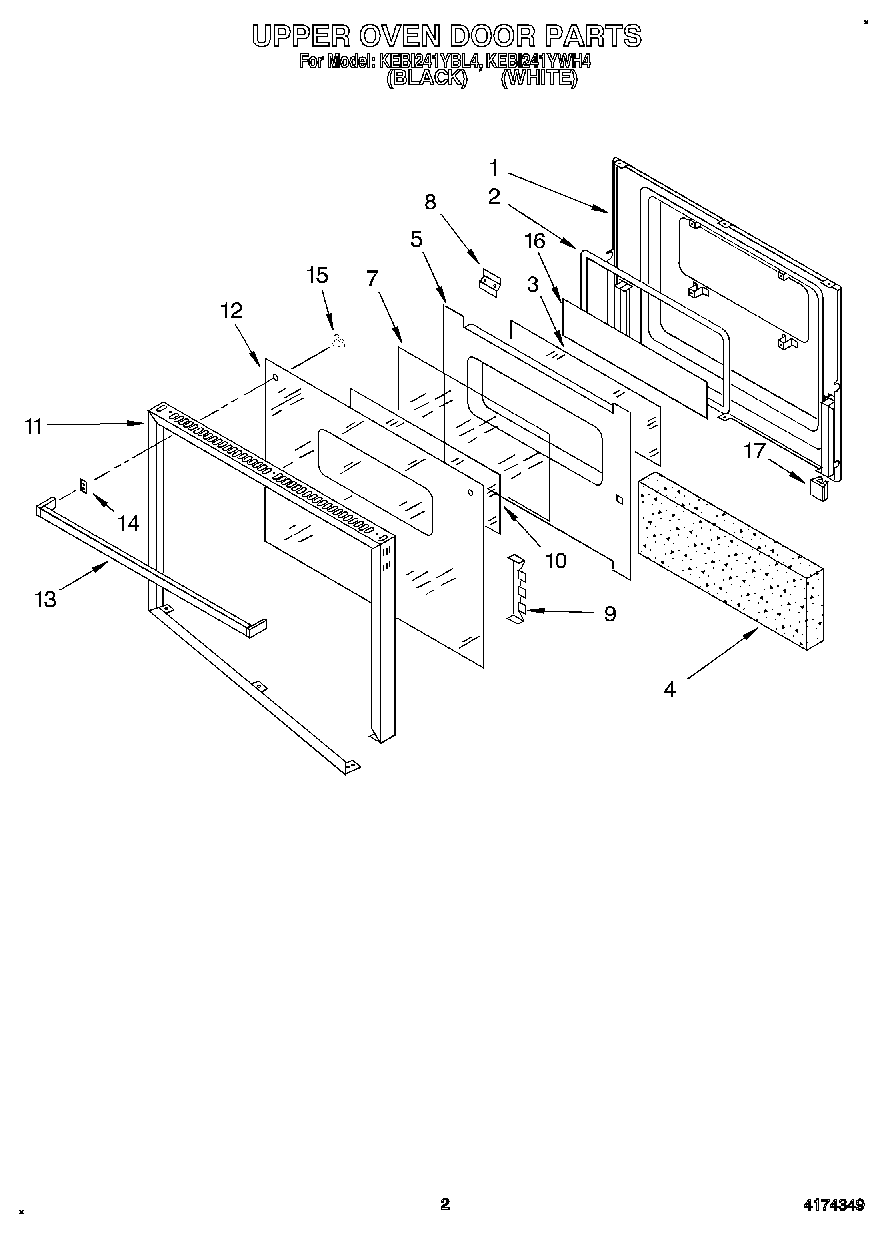 UPPER OVEN DOOR PARTS
For Model: KEBI241YBL4, KEBI241YWH4
(BLACK) (WHITE)

1
2
8
16
5
3
15
7
12
11
17
14
10
13
9
4

2
4174349