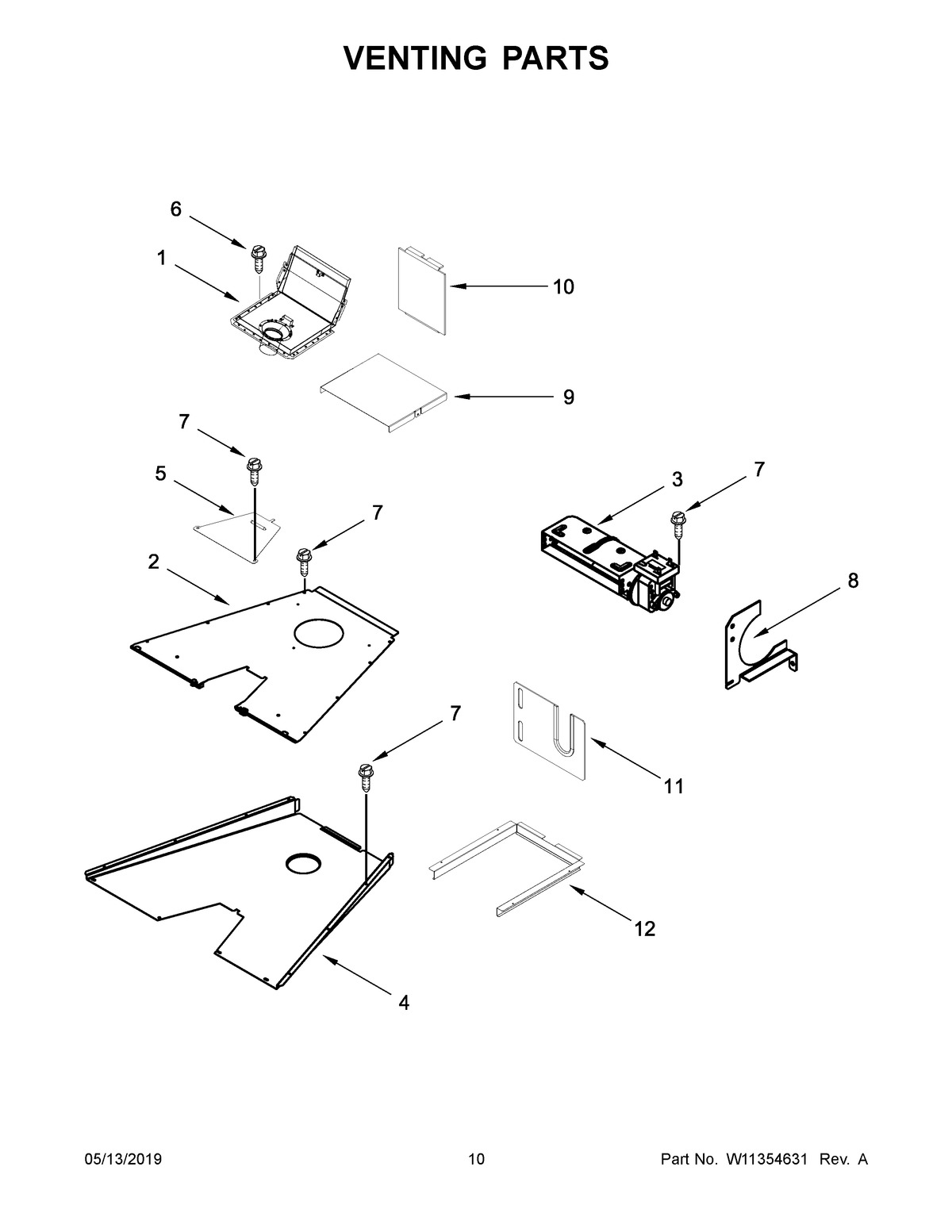 VENTING PARTS

6
1
10
9
7
5
7
3
7
2
8
7
11
12
4

05/13/2019
10
Part No. W11354631 Rev. A