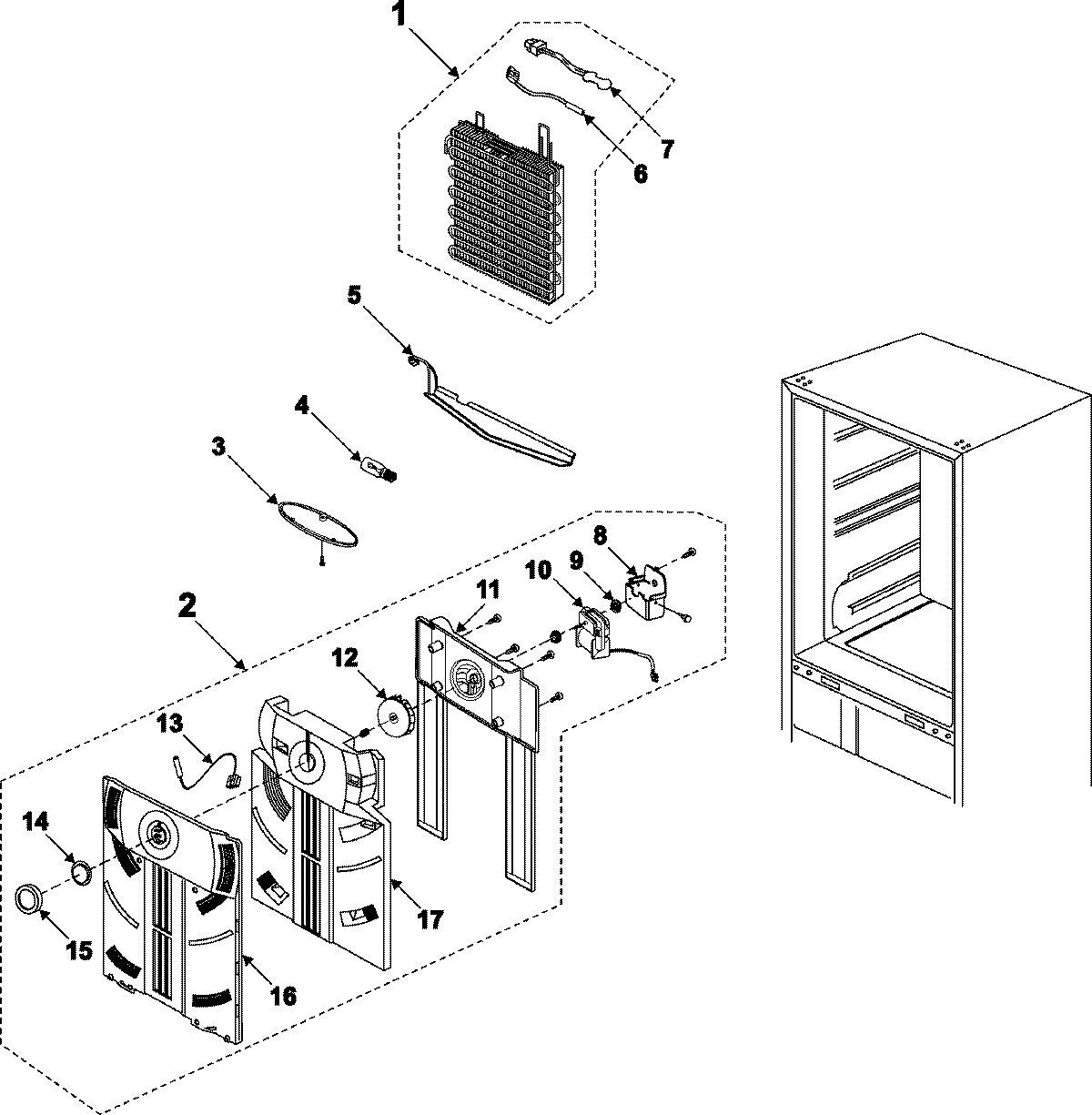 1
7
6
5
4
3
8
9
10
11
2
12
13
14
15
16
17