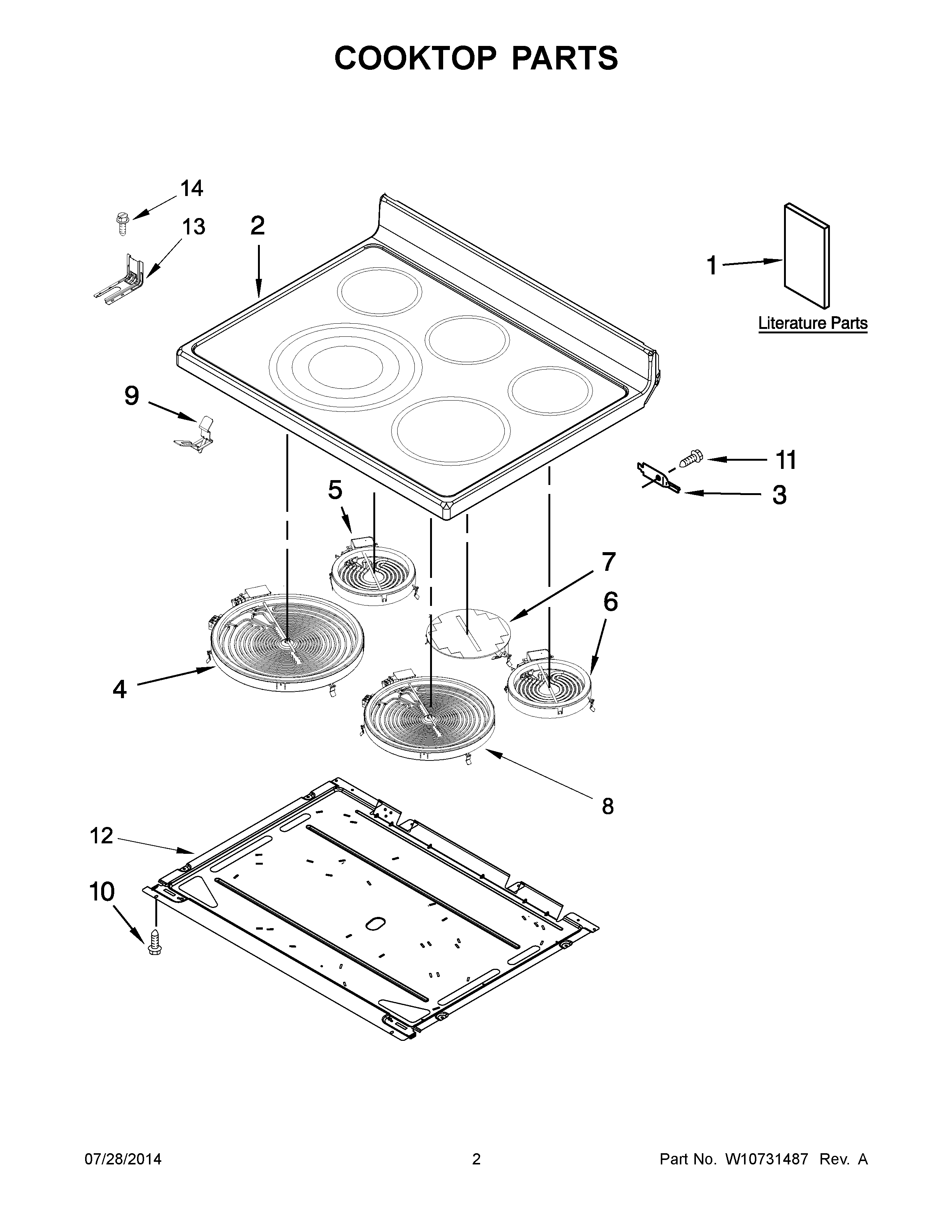 COOKTOP PARTS

14
13
2
1
Literature Parts
9
11
3
5
7
6
4
8
12
10

07/28/2014
2
Part No. W10731487 Rev. A