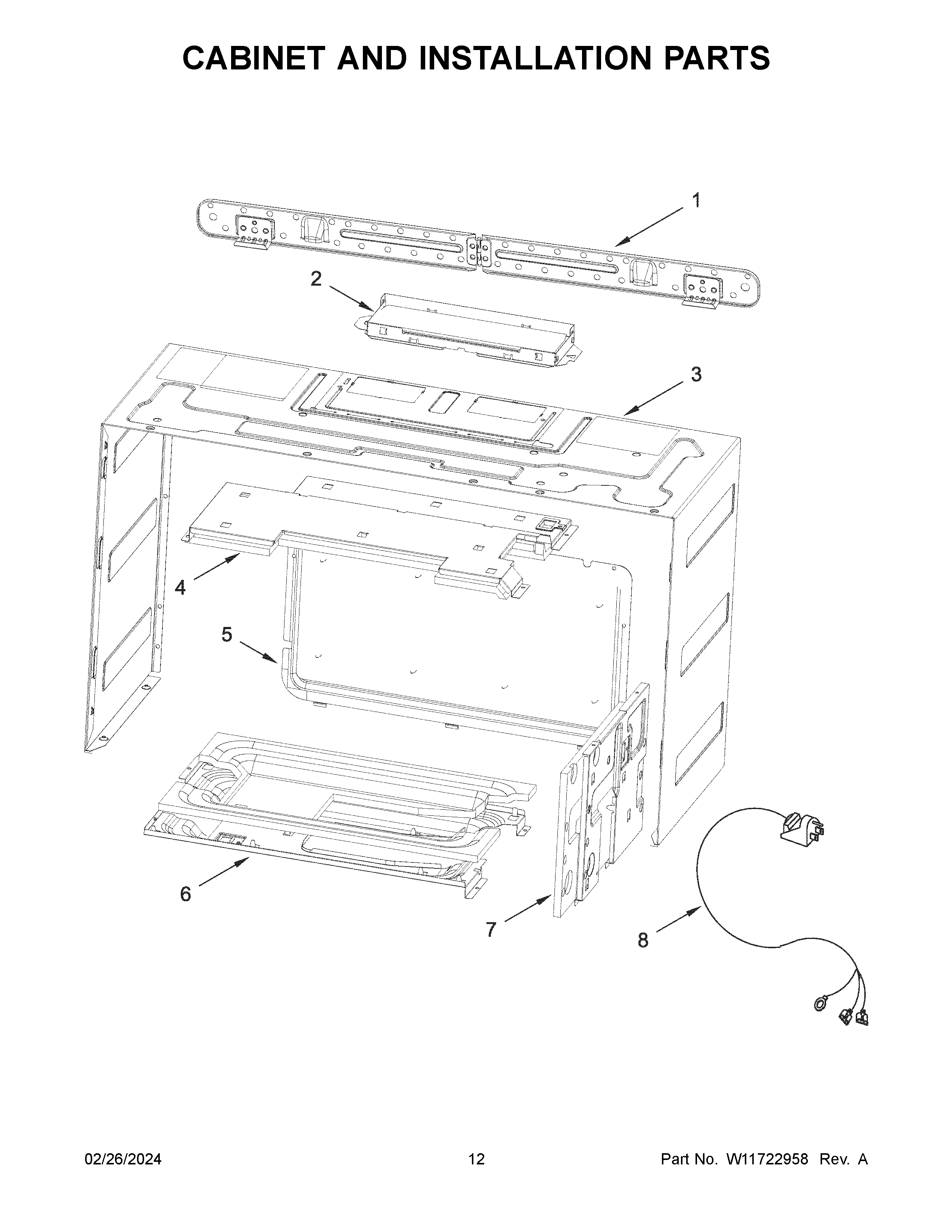 CABINET AND INSTALLATION PARTS

1

2

3

4

5

6

7

8

02/26/2024

12

Part No. W11722958 Rev. A