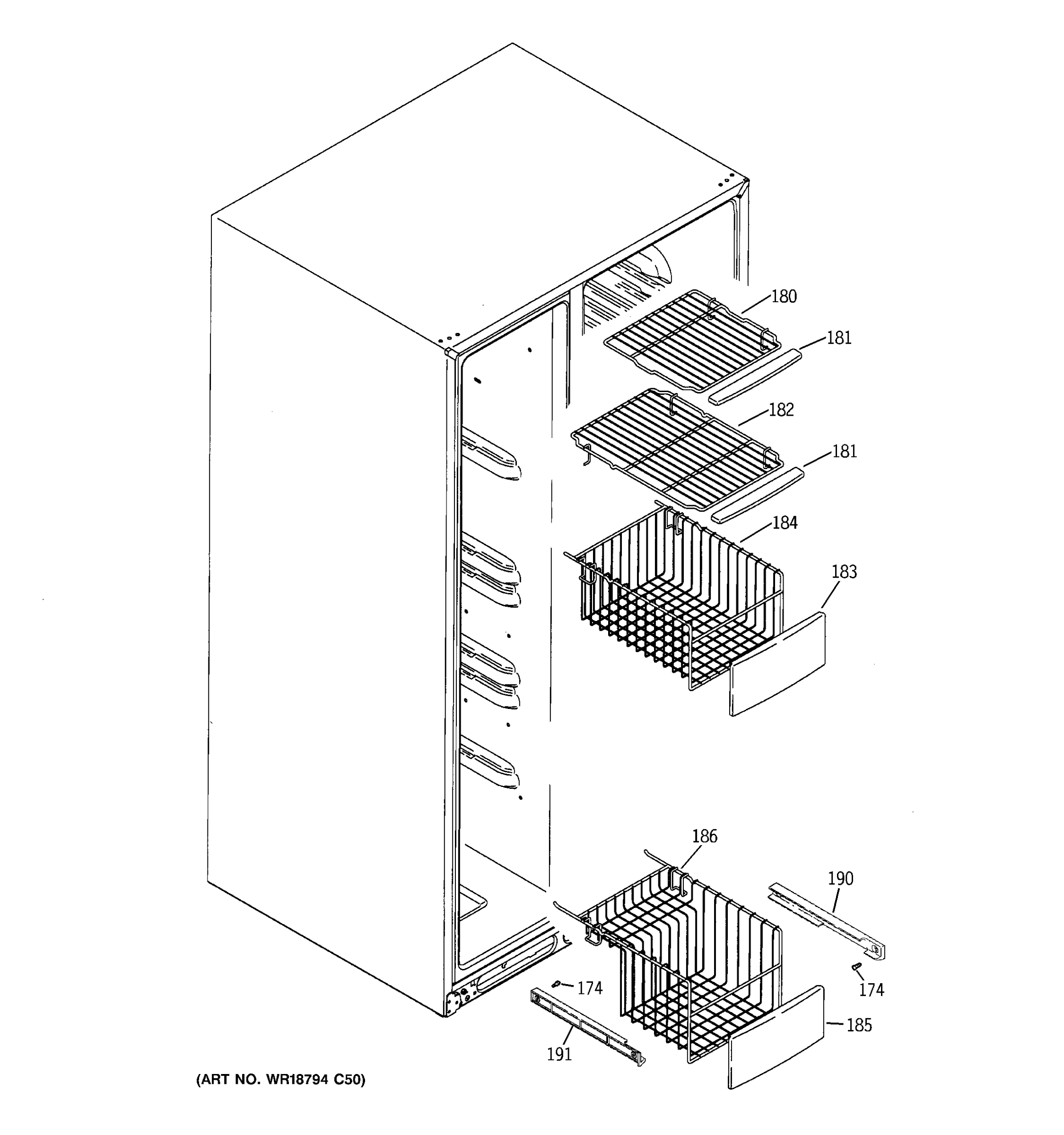 180
181
182
181
184
183
186
190
174
174
185
191
(ART NO. WR18794 C50)