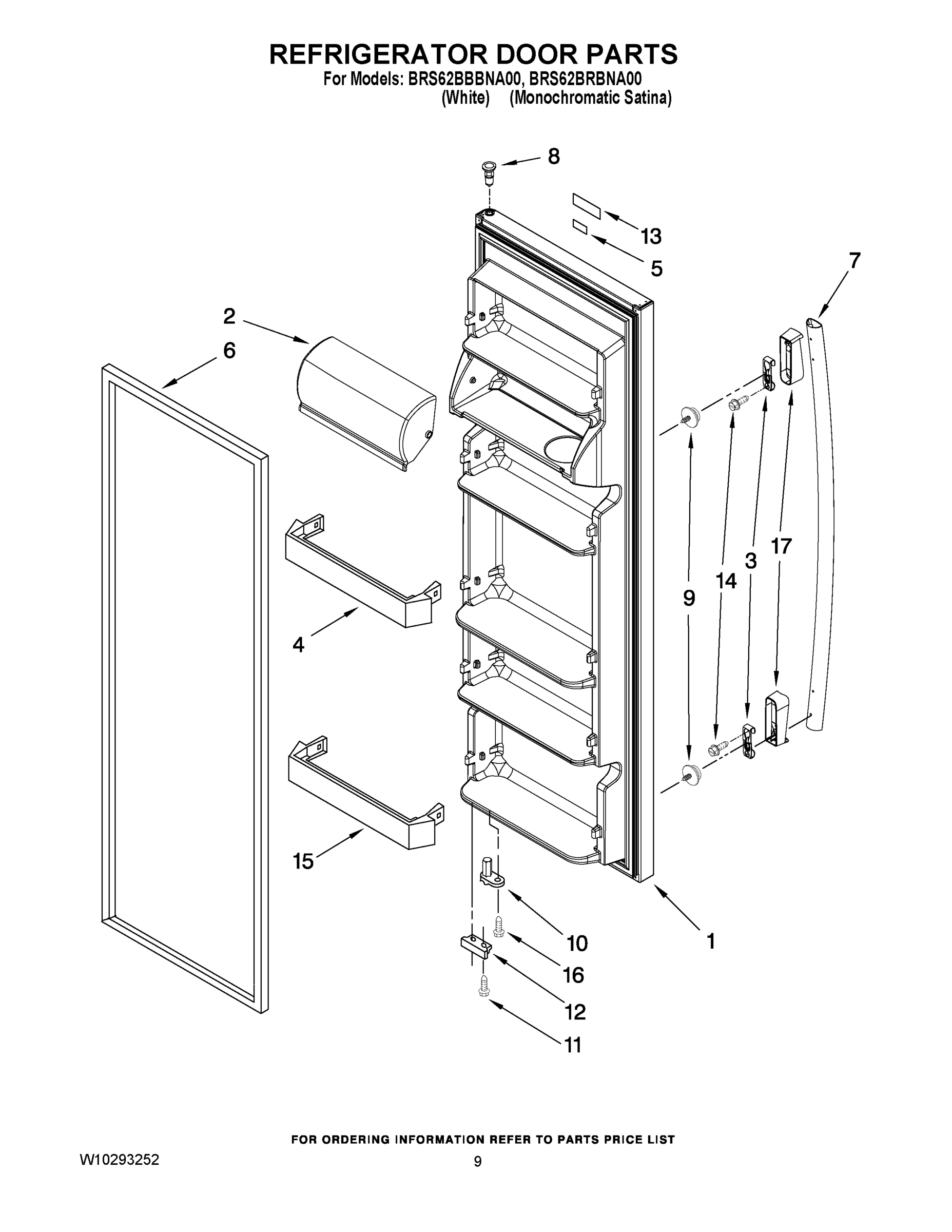 REFRIGERATOR DOOR PARTS
For Models: BRS62BBBNA00, BRS62BRBNA00
(White) (Monochromatic Satina)

8
13
5
7
2
6
9
14
3
17
4
15
10
1
16
12
11

FOR ORDERING INFORMATION REFER TO PARTS PRICE LIST
W10293252
9