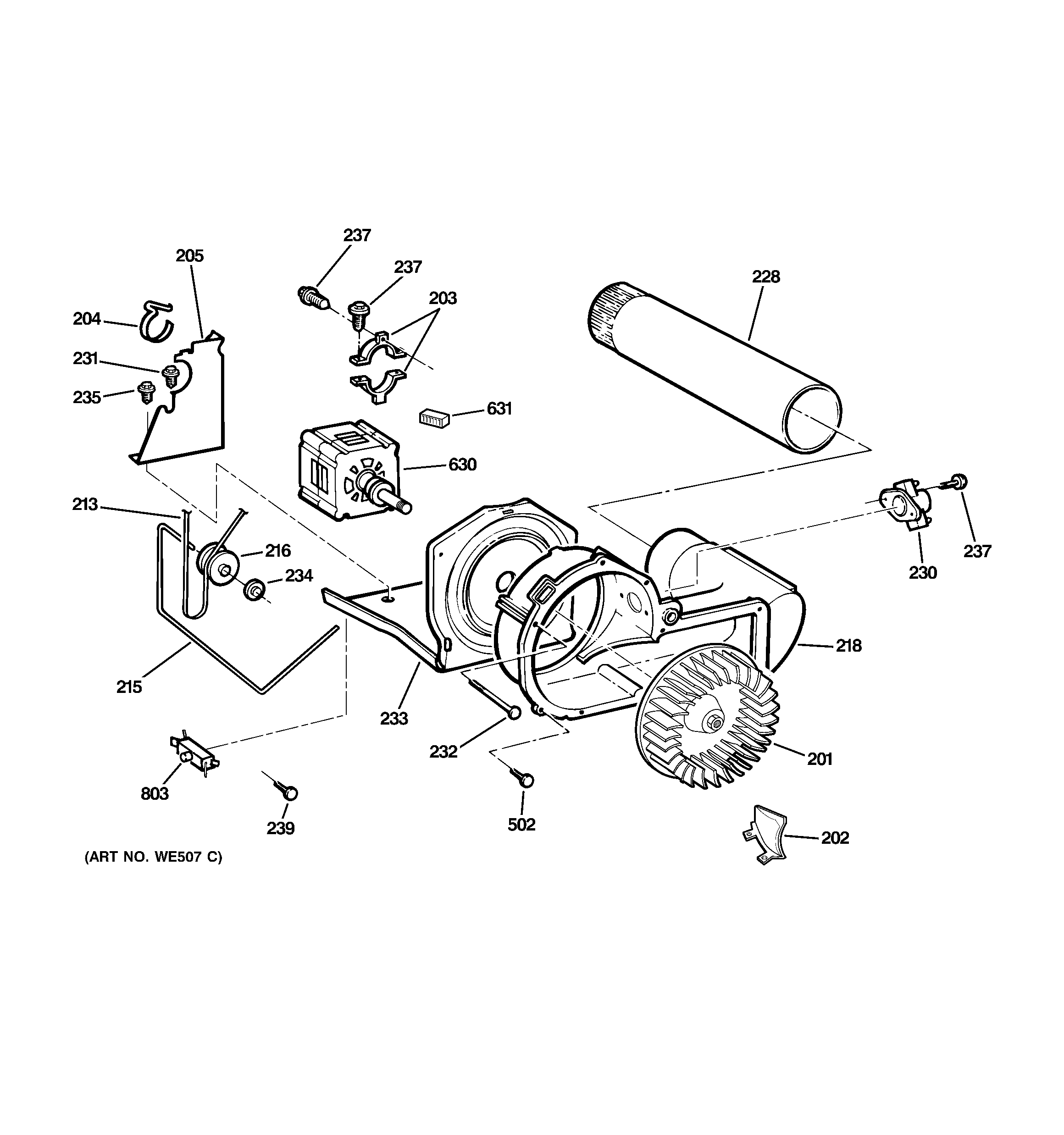 237
205
237
228
203
204
231
235
631
630
213
216
234
237
230
218
215
233
232
201
803
239
502
202
(ART NO. WE507 C)