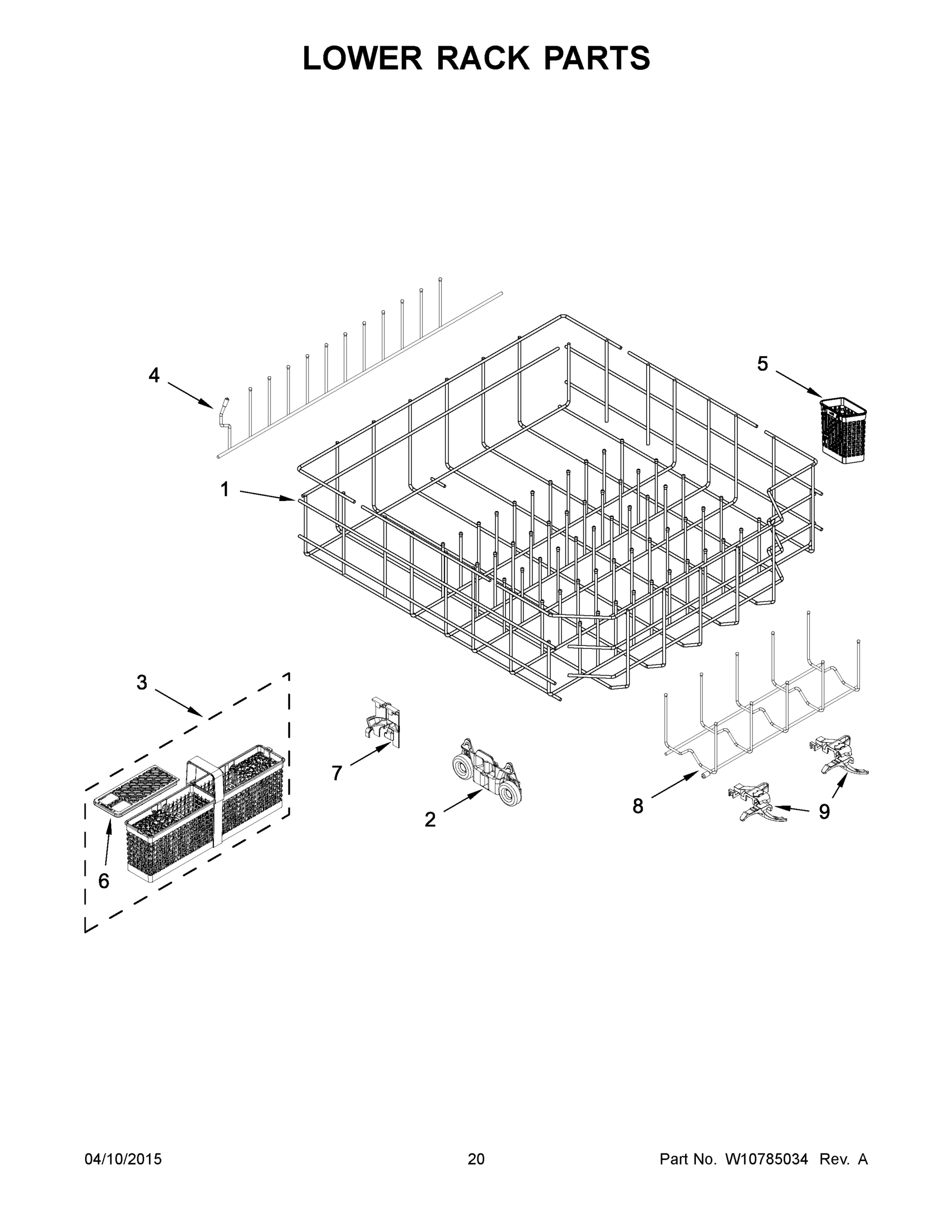 LOWER RACK PARTS

4

5

1

3

7

2

8

9

6

04/10/2015

20

Part No. W10785034 Rev. A