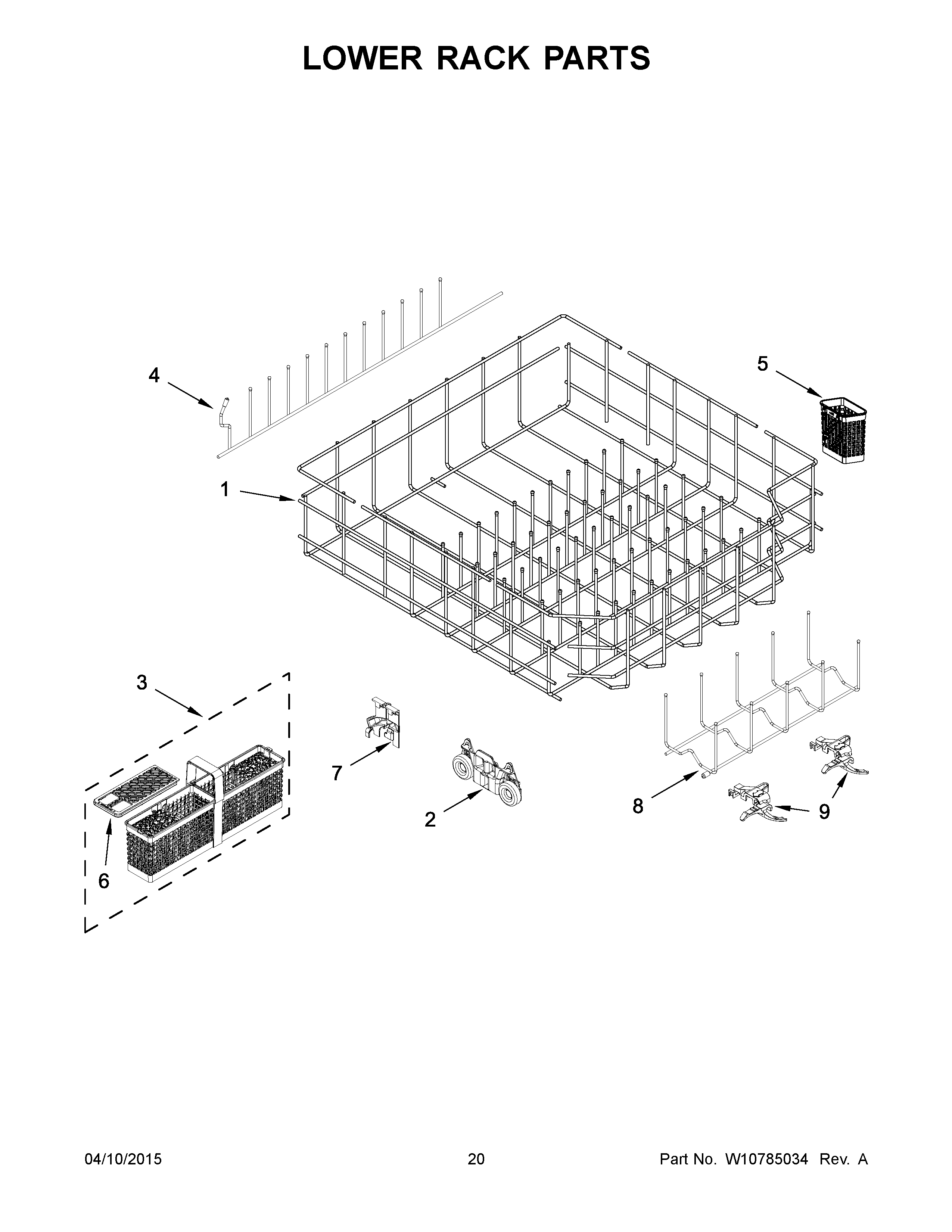 LOWER RACK PARTS

4

5

1

3

7

2

8

9

6

04/10/2015

20

Part No. W10785034 Rev. A