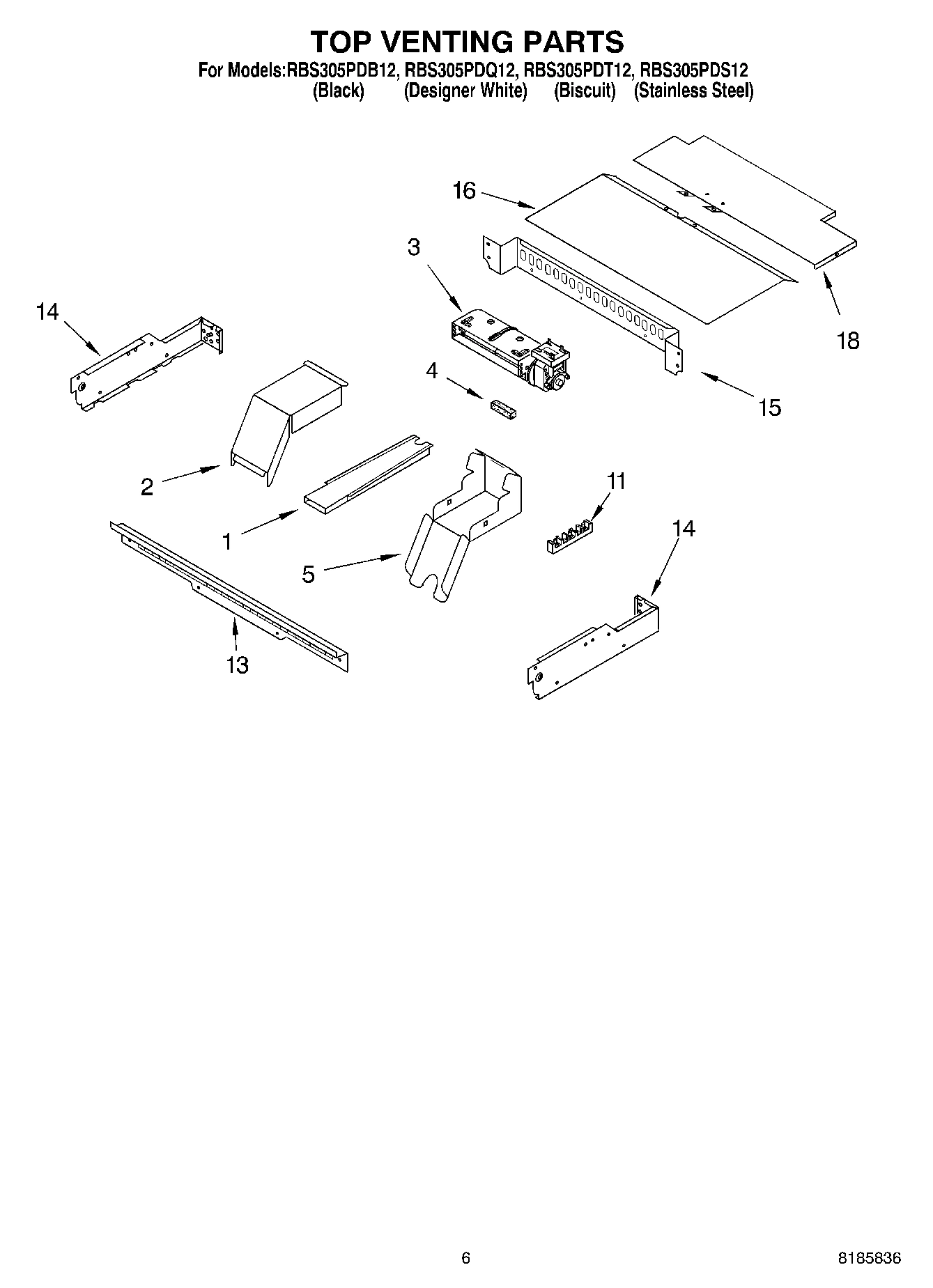 TOP VENTING PARTS
For Models:RBS305PDB12, RBS305PDQ12, RBS305PDT12, RBS305PDS12
(Black) (Designer White) (Biscuit) (Stainless Steel)

16
3
14
18
4
15
2
11
1
14
5
13

6
8185836