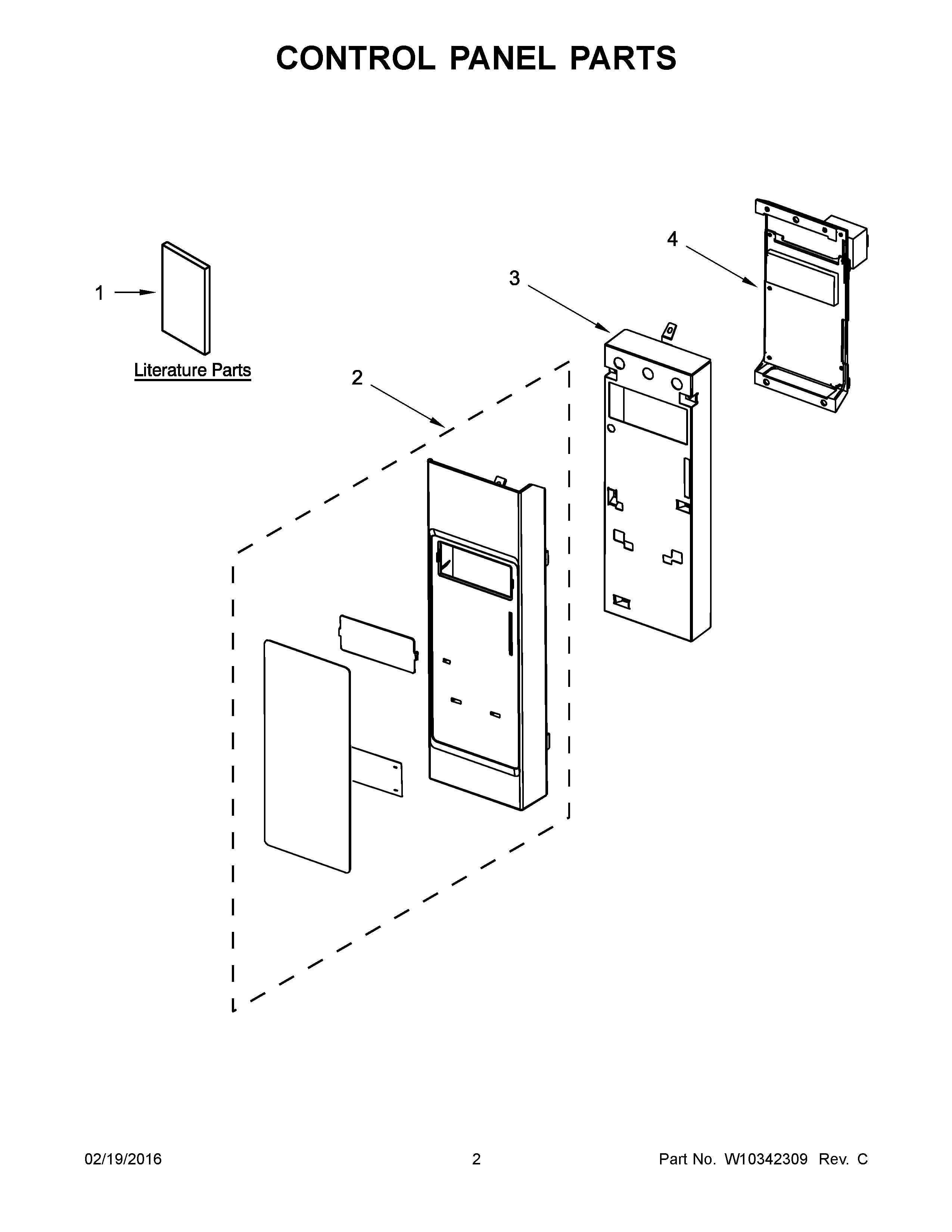 CONTROL PANEL PARTS

1

Literature Parts

2

3

4

02/19/2016

2

Part No. W10342309 Rev. C