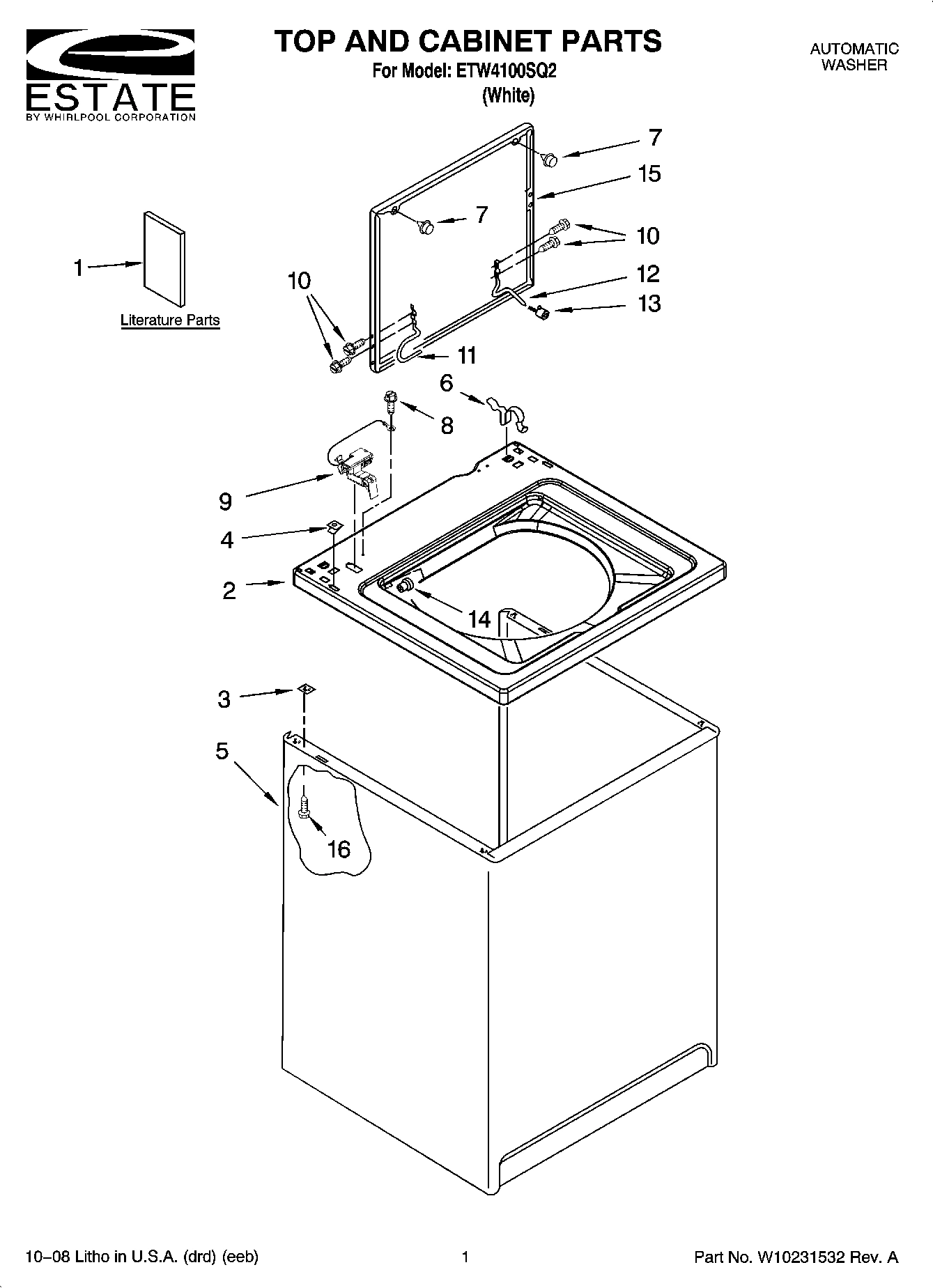 ESTATE
BY WHIRLPOOL CORPORATION

TOP AND CABINET PARTS
For Model: ETW4100SQ2
(White)

AUTOMATIC WASHER

7
15
7
10
1
10
12
13
Literature Parts
11
6
8
9
4
2
14
3
5
16

10–08 Litho in U.S.A. (drd) (eeb)

1

Part No. W10231532 Rev. A