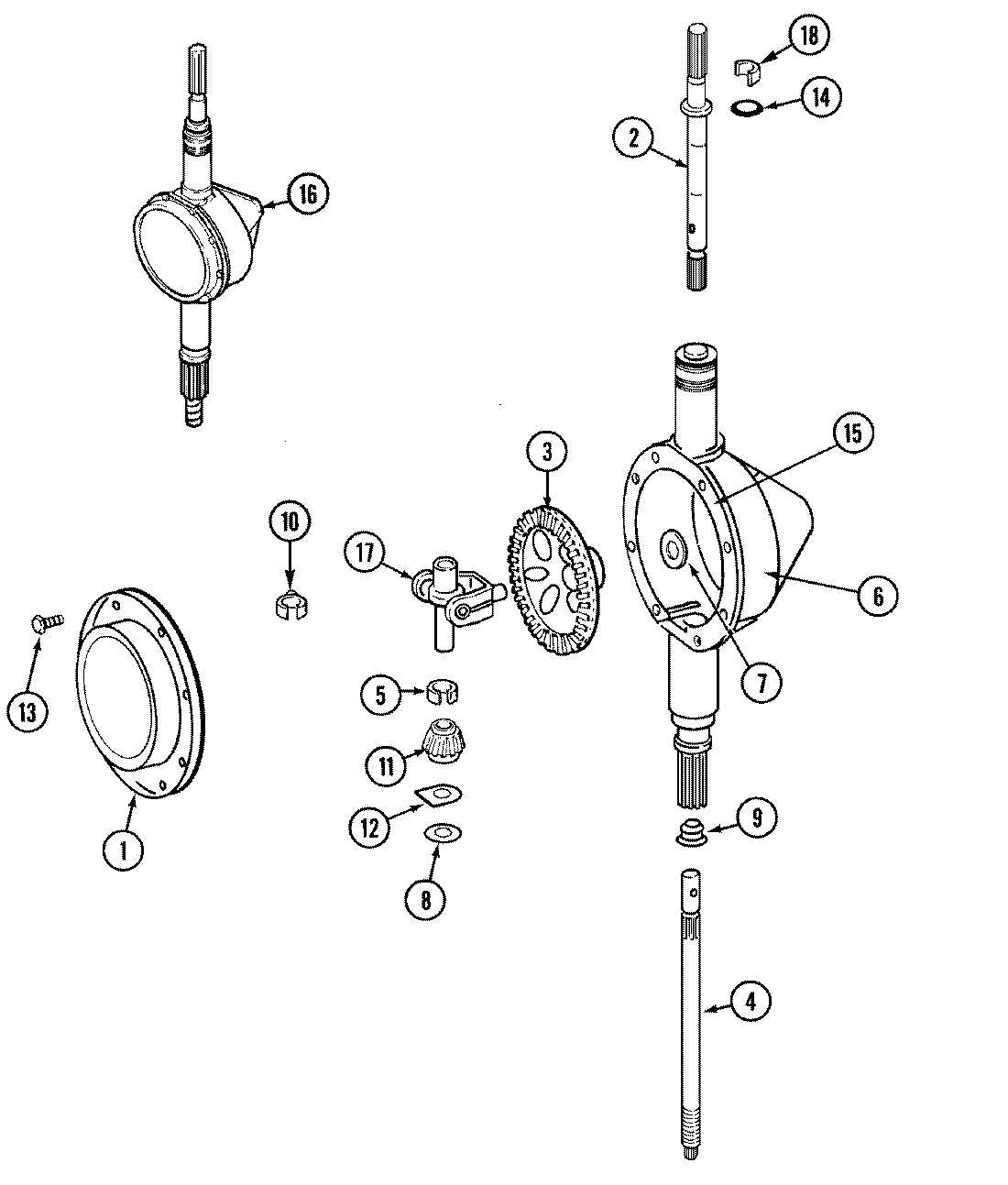 18
14
2
16
15
3
10
17
6
7
13
5
11
12
9
1
8
4