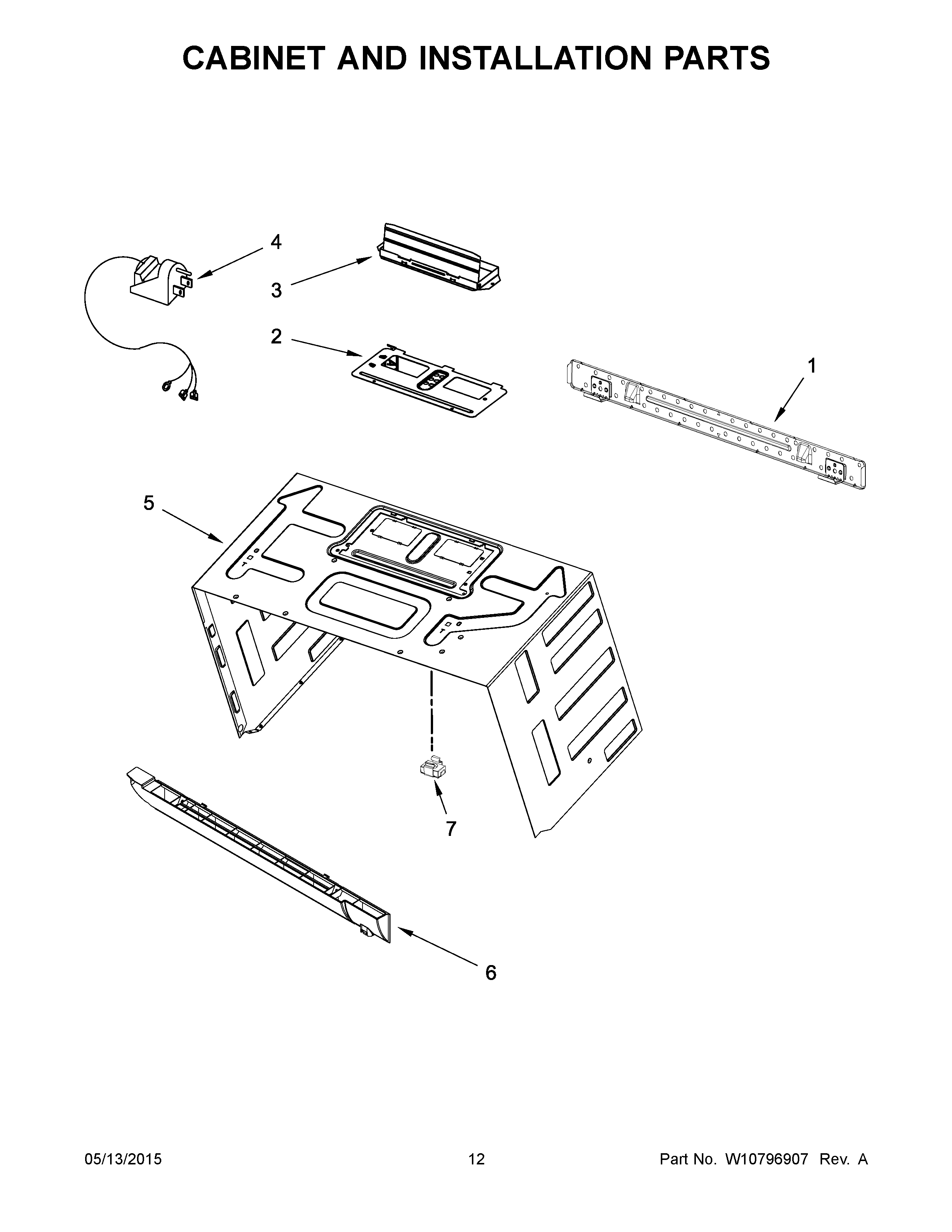 CABINET AND INSTALLATION PARTS

4

3

2

1

5

7

6

05/13/2015

12

Part No. W10796907 Rev. A