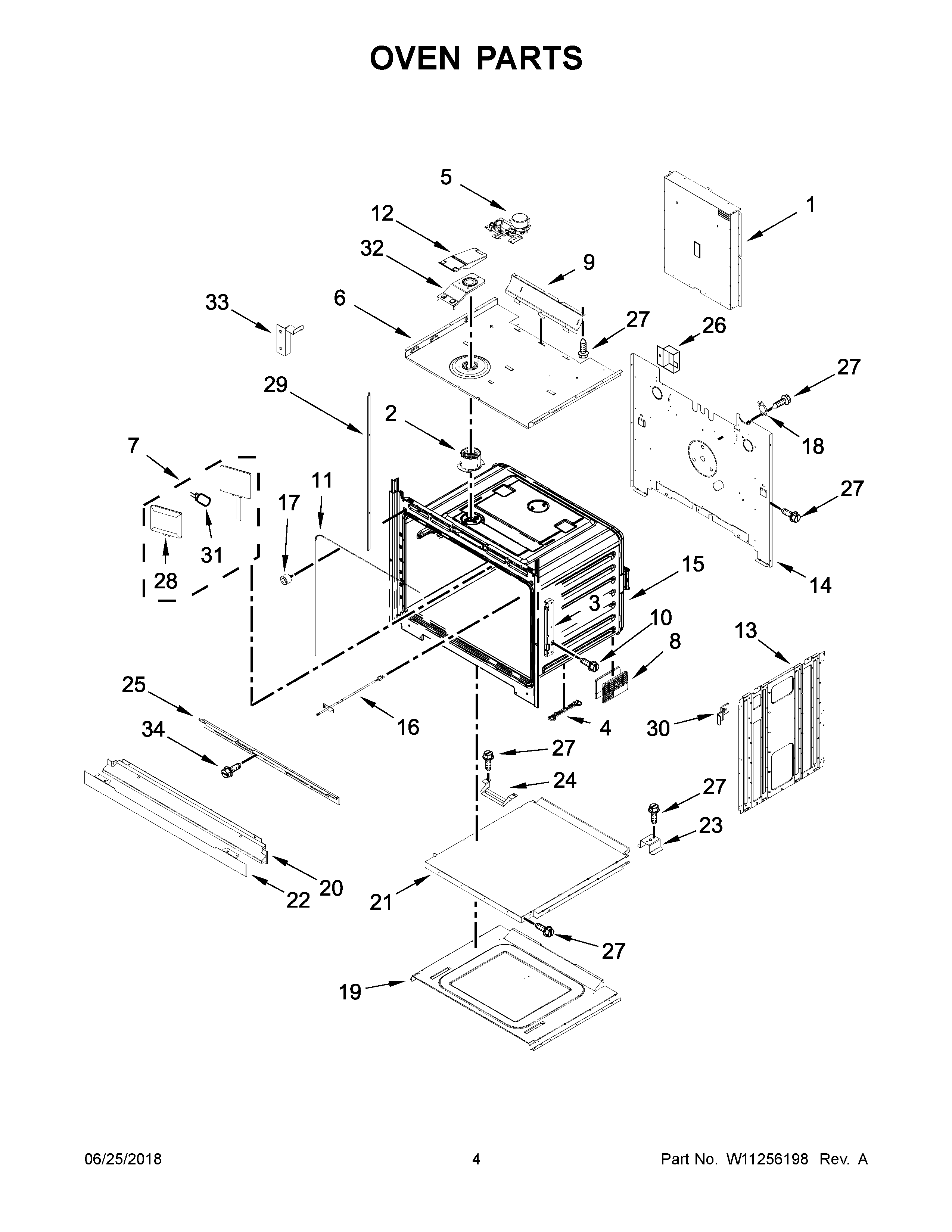 OVEN PARTS

5
1
12
32
9
33
6
27
26
27
29
2
18
7
11
17
27
31
28
15
14
3
10
8
13
25
16
4
30
34
27
24
27
23
20
22
21
27
19

06/25/2018
4
Part No. W11256198 Rev. A