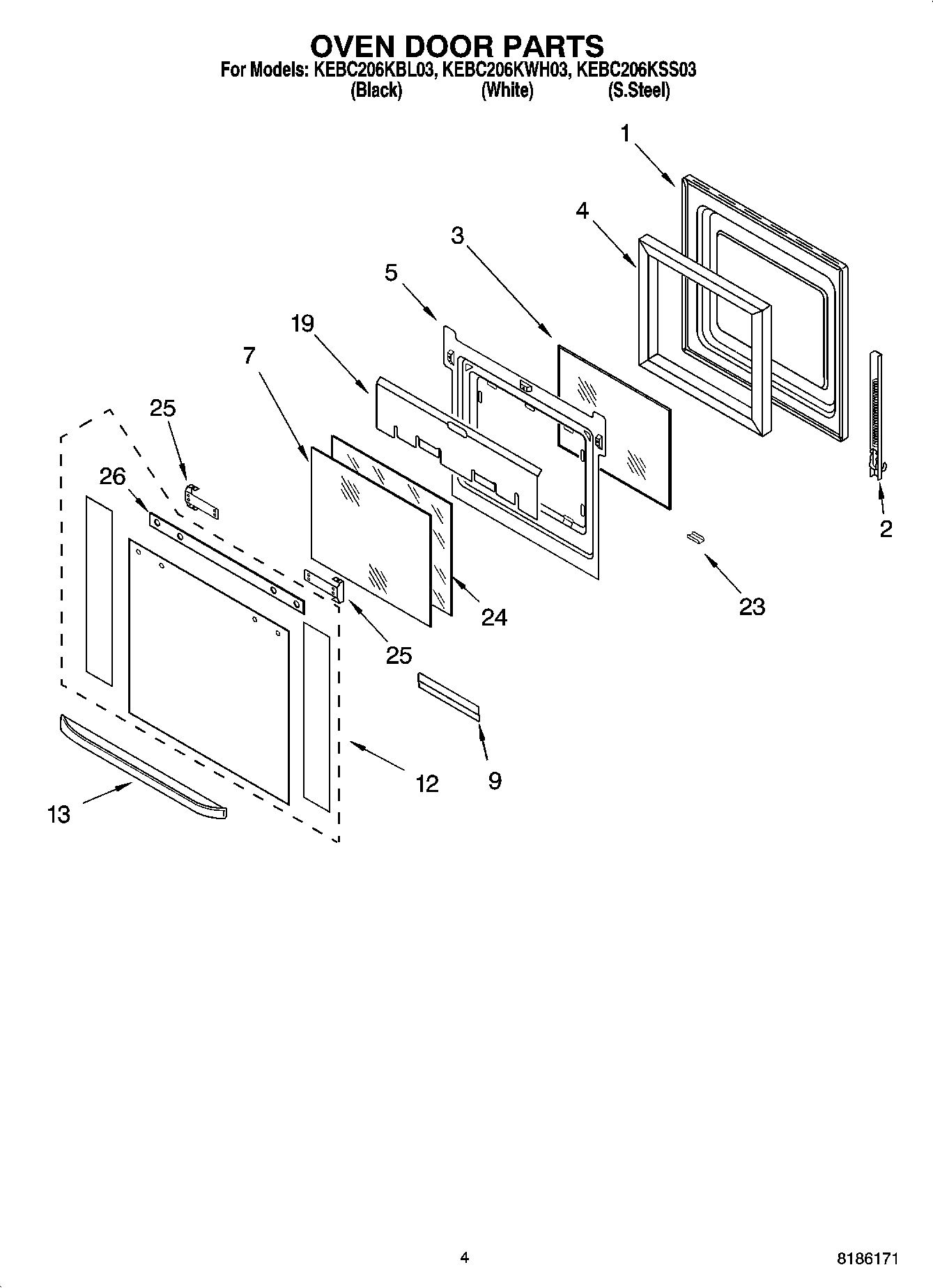 OVEN DOOR PARTS

For Models: KEBC206KBL03, KEBC206KWH03, KEBC206KSS03
(Black) (White) (S.Steel)

1
4
3
5
19
7
25
26
2
23
24
25
9
12
13

4

8186171