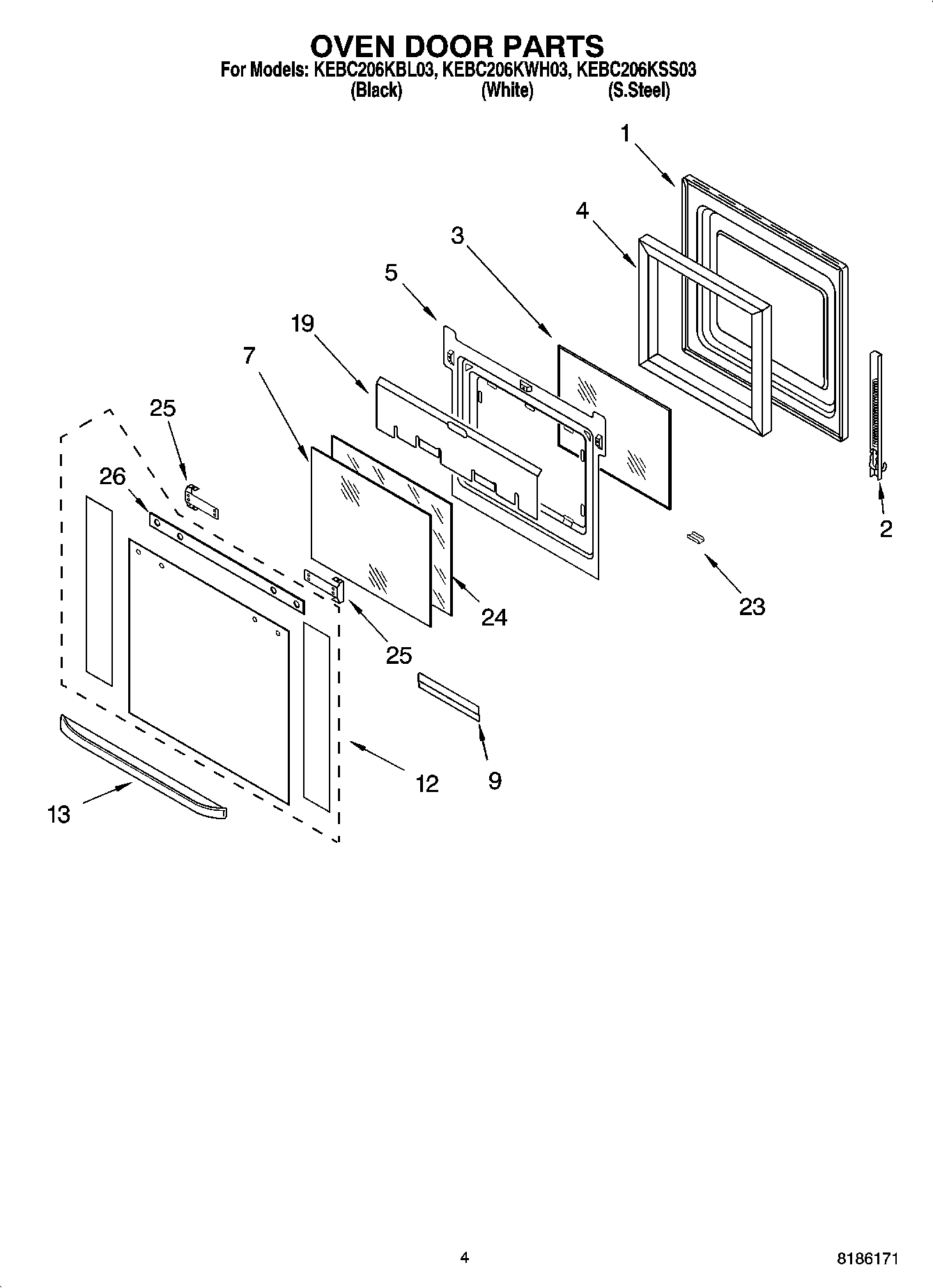 OVEN DOOR PARTS
For Models: KEBC206KBL03, KEBC206KWH03, KEBC206KSS03
(Black) (White) (S.Steel)

1
4
3
5
19
7
25
26
2
23
24
25
9
12
13

4
8186171