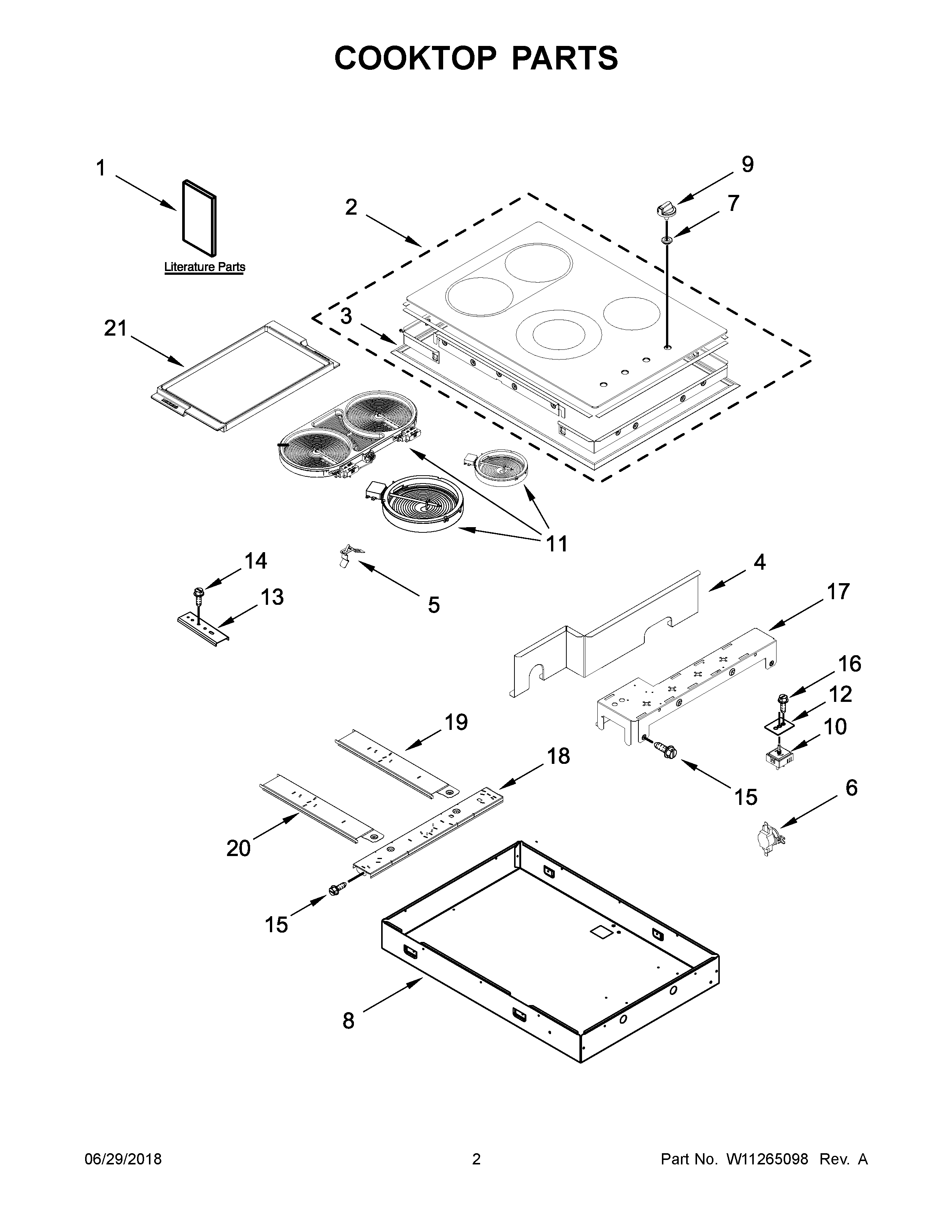 COOKTOP PARTS

1

Literature Parts

2

9

7

3

21

11

14

13

5

4

17

16

12

10

19

18

15

6

20

15

8

06/29/2018    2    Part No. W11265098 Rev. A