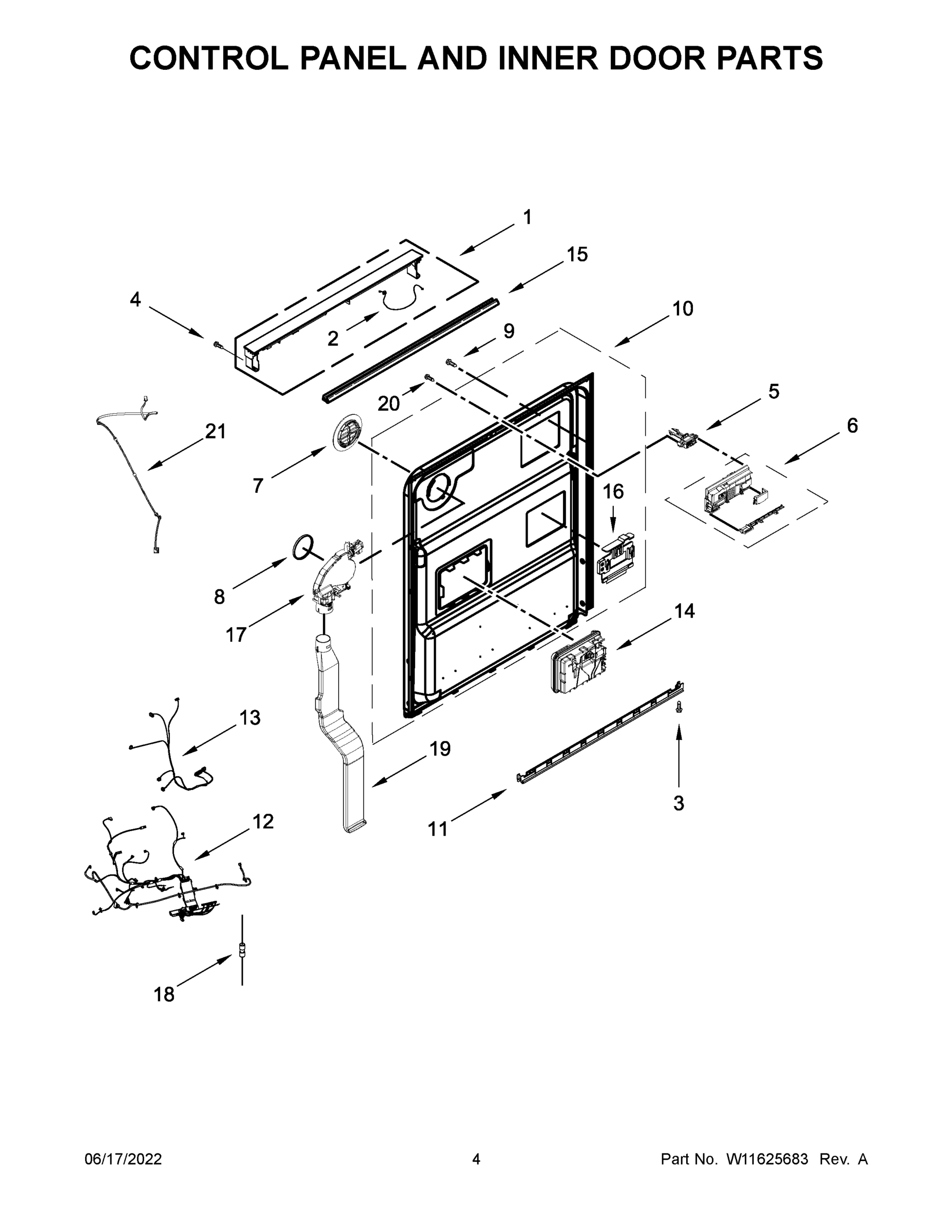 CONTROL PANEL AND INNER DOOR PARTS

1
15
4
2
10
9
20
5
6
21
7
16
8
17
14
13
19
3
11
12
18

06/17/2022
4
Part No. W11625683 Rev. A