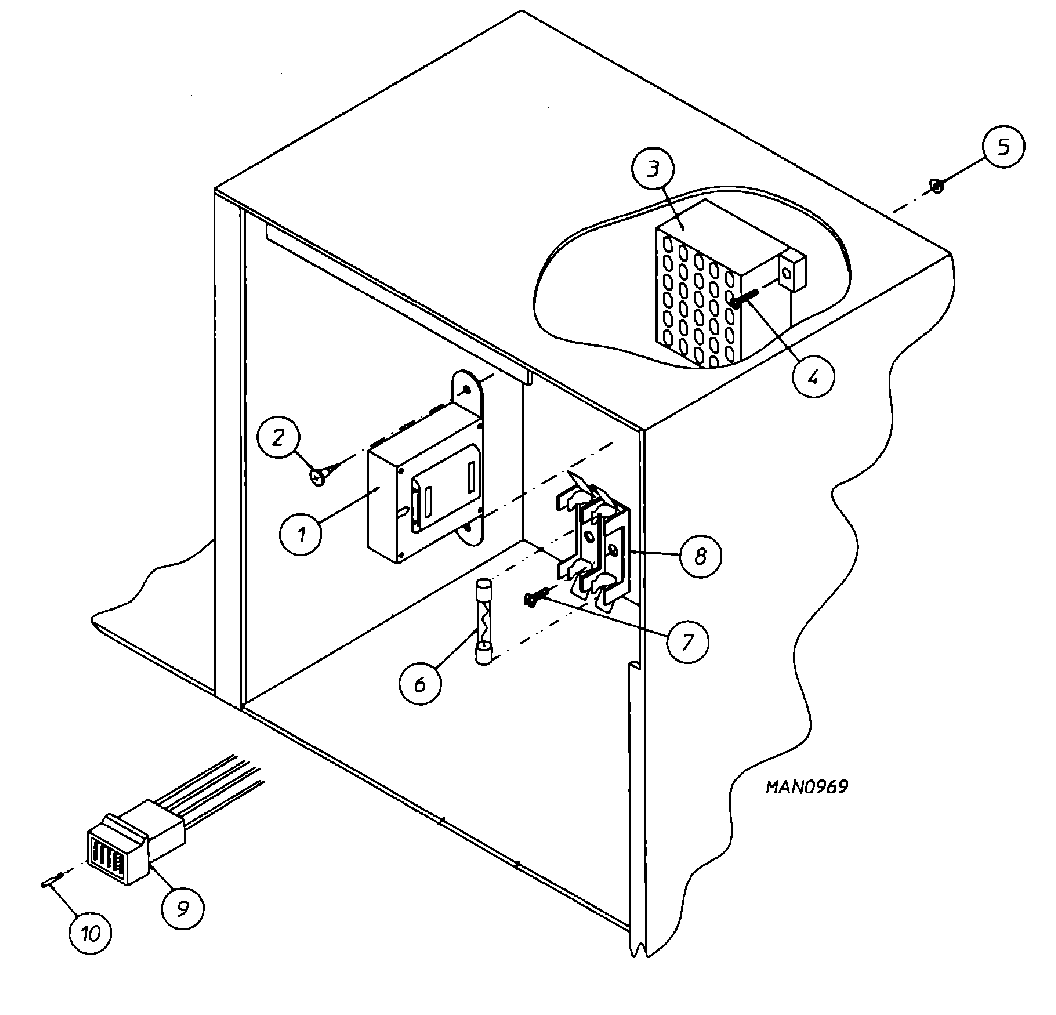 5
3
4
2
1
8
7
6
MAN0969
9
10