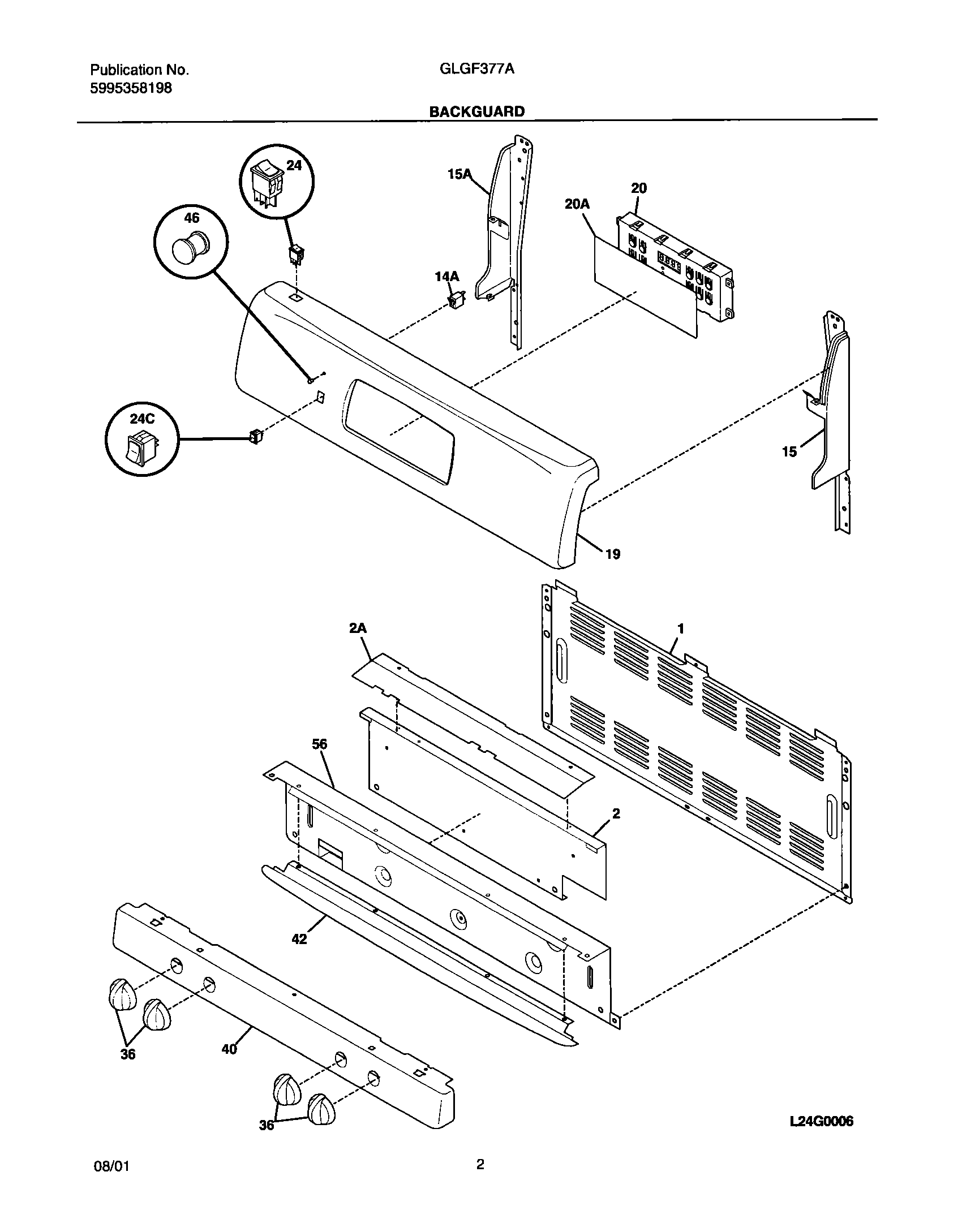 Publication No.
5995358198

GLGF377A

BACKGUARD

24
15A
20
20A
46
14A
24C
15
19
2A
1
56
2
42
36
40
36

L24G0006

08/01

2