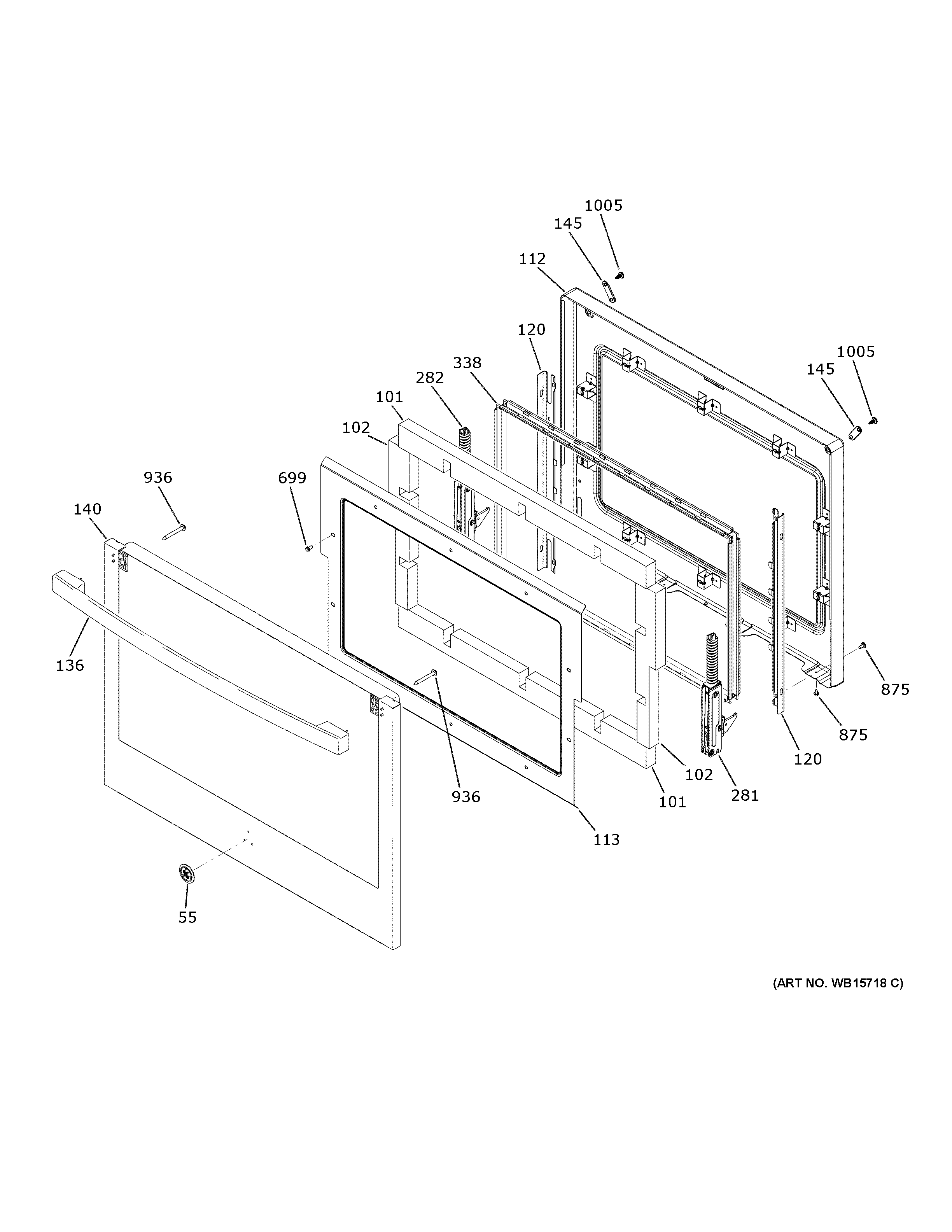 1005
145
112
120
1005
145
338
282
101
102
936
699
140
136
875
875
120
102
281
101
936
113
55
(ART NO. WB15718 C)