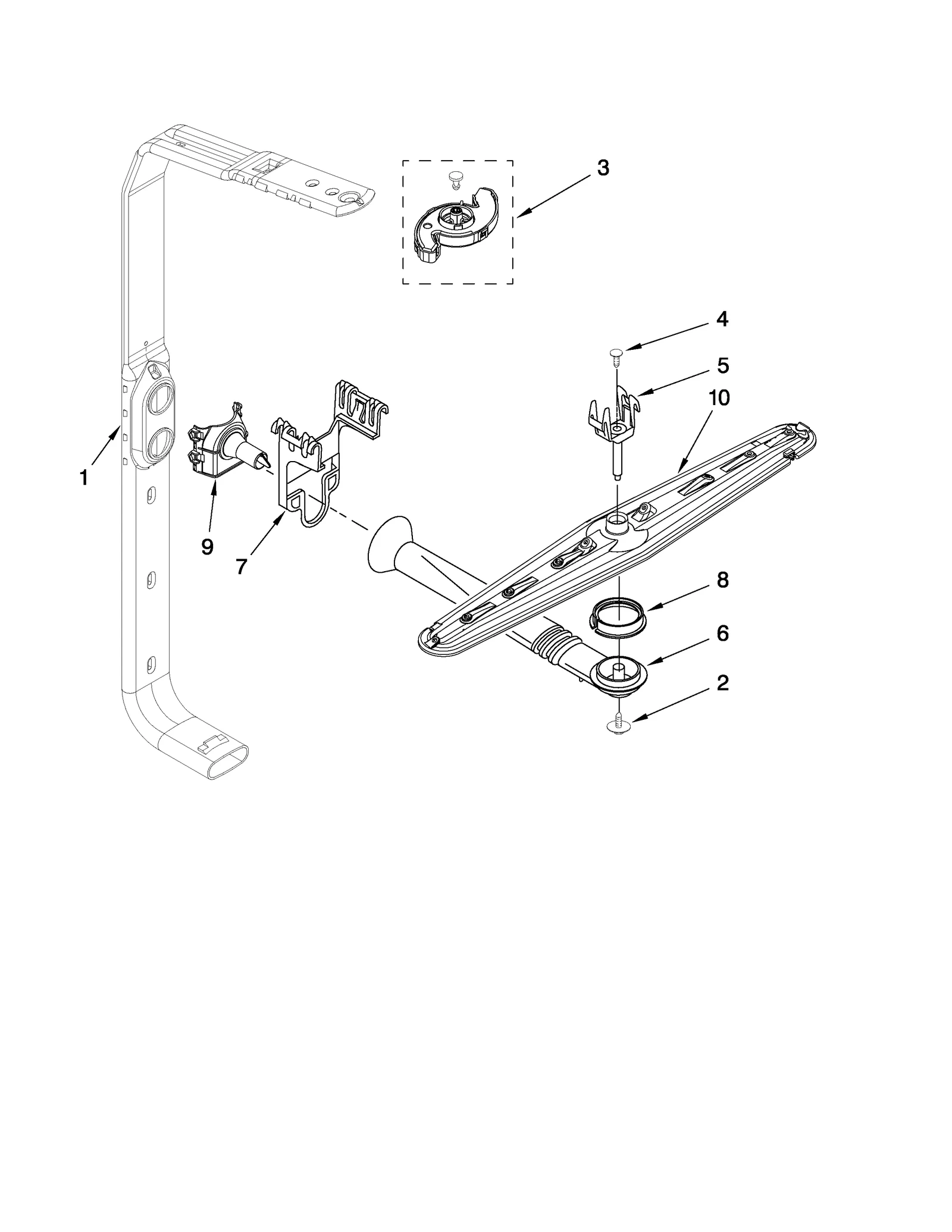 3

4

5

10

1

9

7

8

6

2