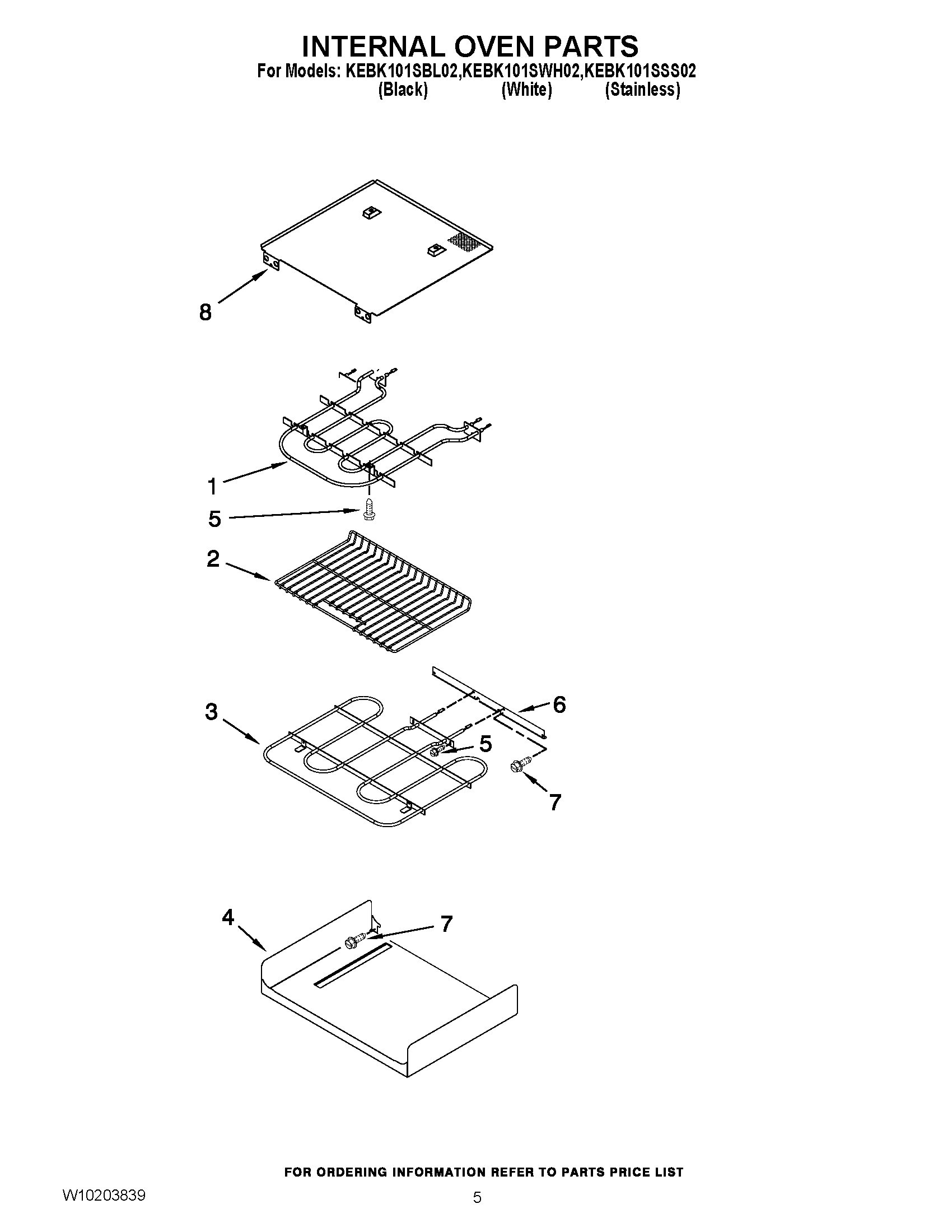 INTERNAL OVEN PARTS
For Models: KEBK101SBL02,KEBK101SWH02,KEBK101SSS02
(Black) (White) (Stainless)

8

1

5

2

3

6

5

7

4

7

FOR ORDERING INFORMATION REFER TO PARTS PRICE LIST

W10203839

5