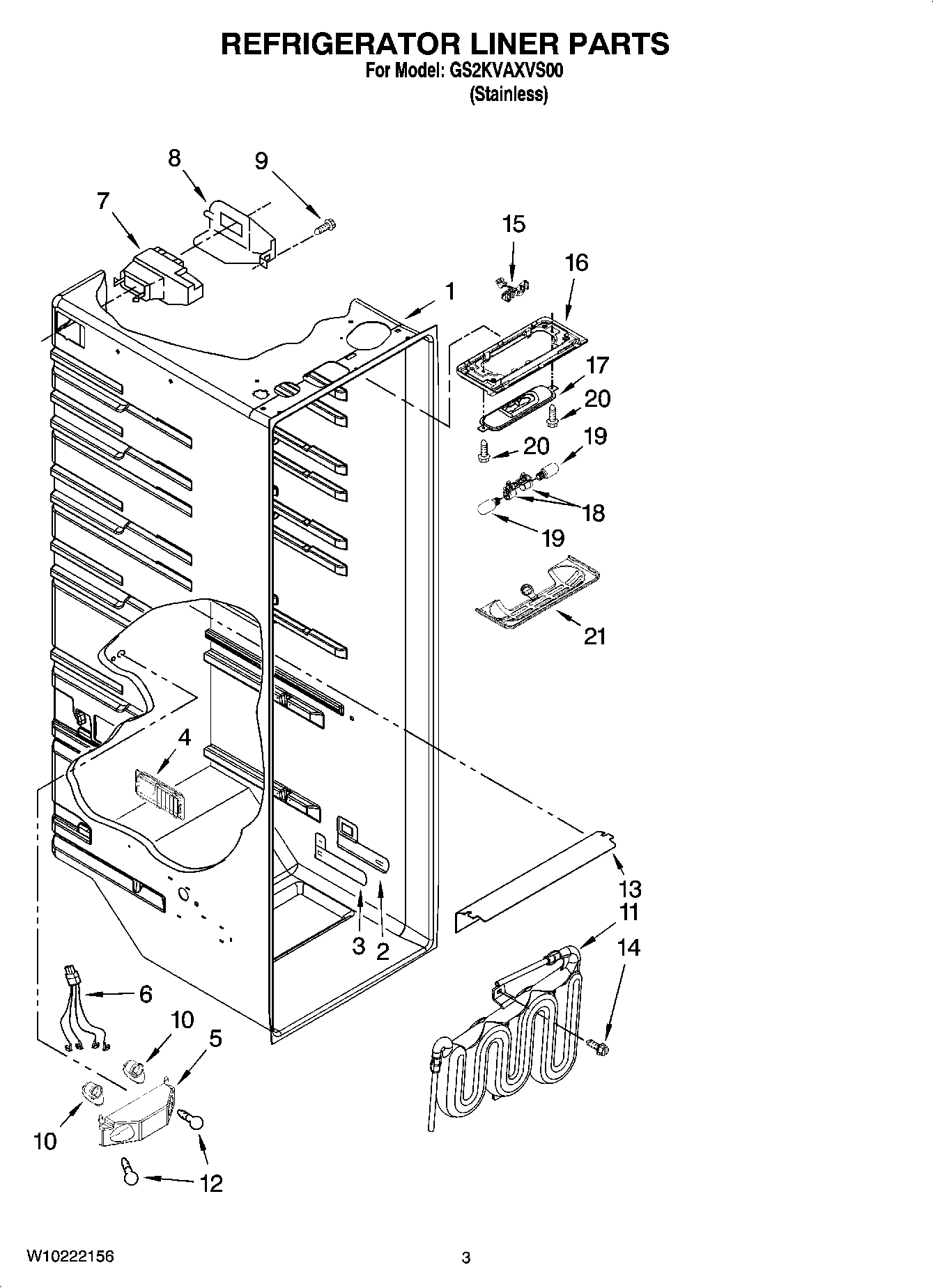 REFRIGERATOR LINER PARTS
For Model: GS2KVAXVS00
(Stainless)

8
9
7
15
16
1
17
20
20
19
18
19
21
4
13
11
14
3
2
6
10
5
10
12

W10222156
3