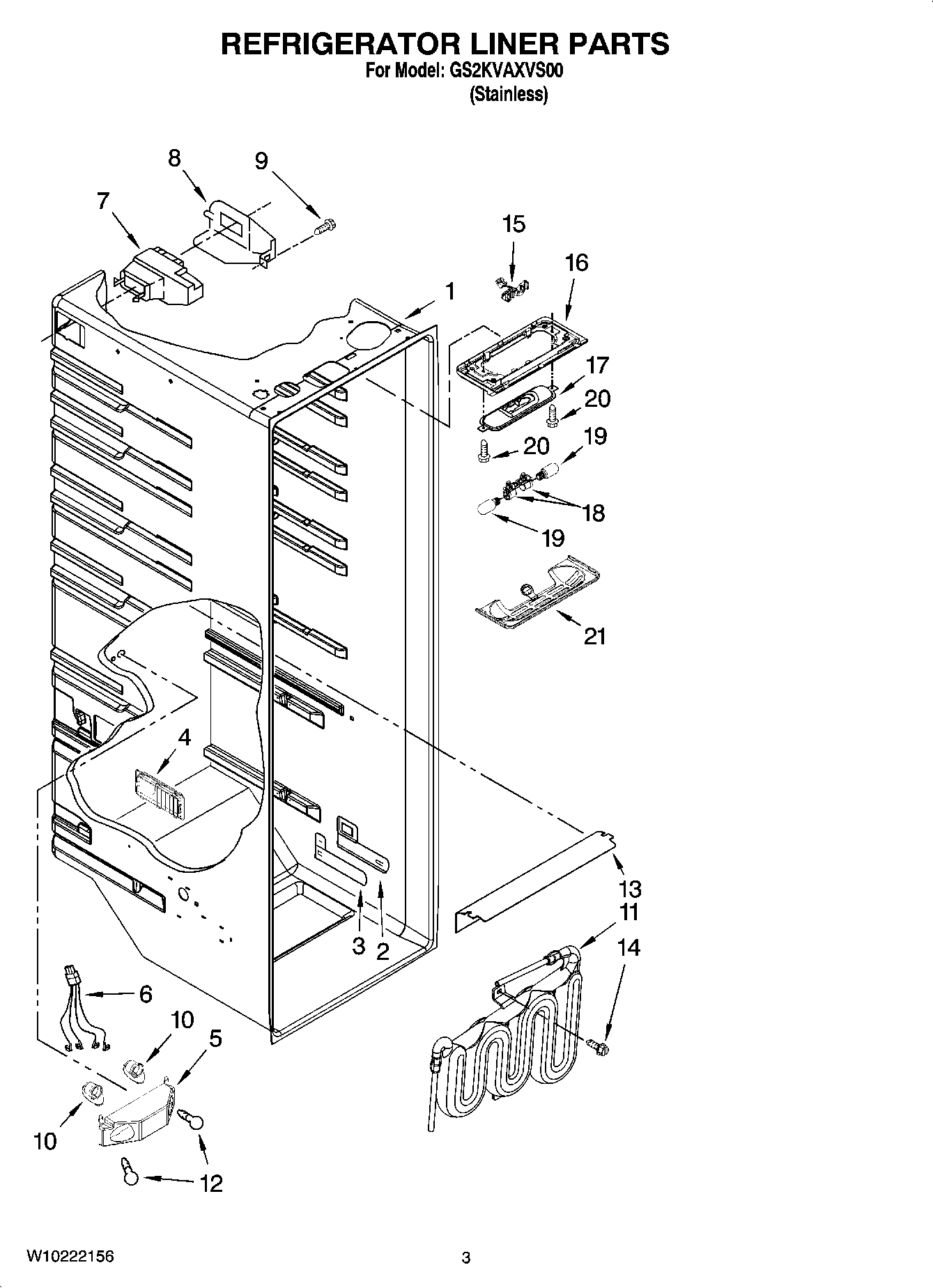 REFRIGERATOR LINER PARTS
For Model: GS2KVAXVS00
(Stainless)

8
9
7
15
16
1
17
20
20
19
18
19
21
4
13
11
14
3
2
6
10
5
10
12

W10222156
3