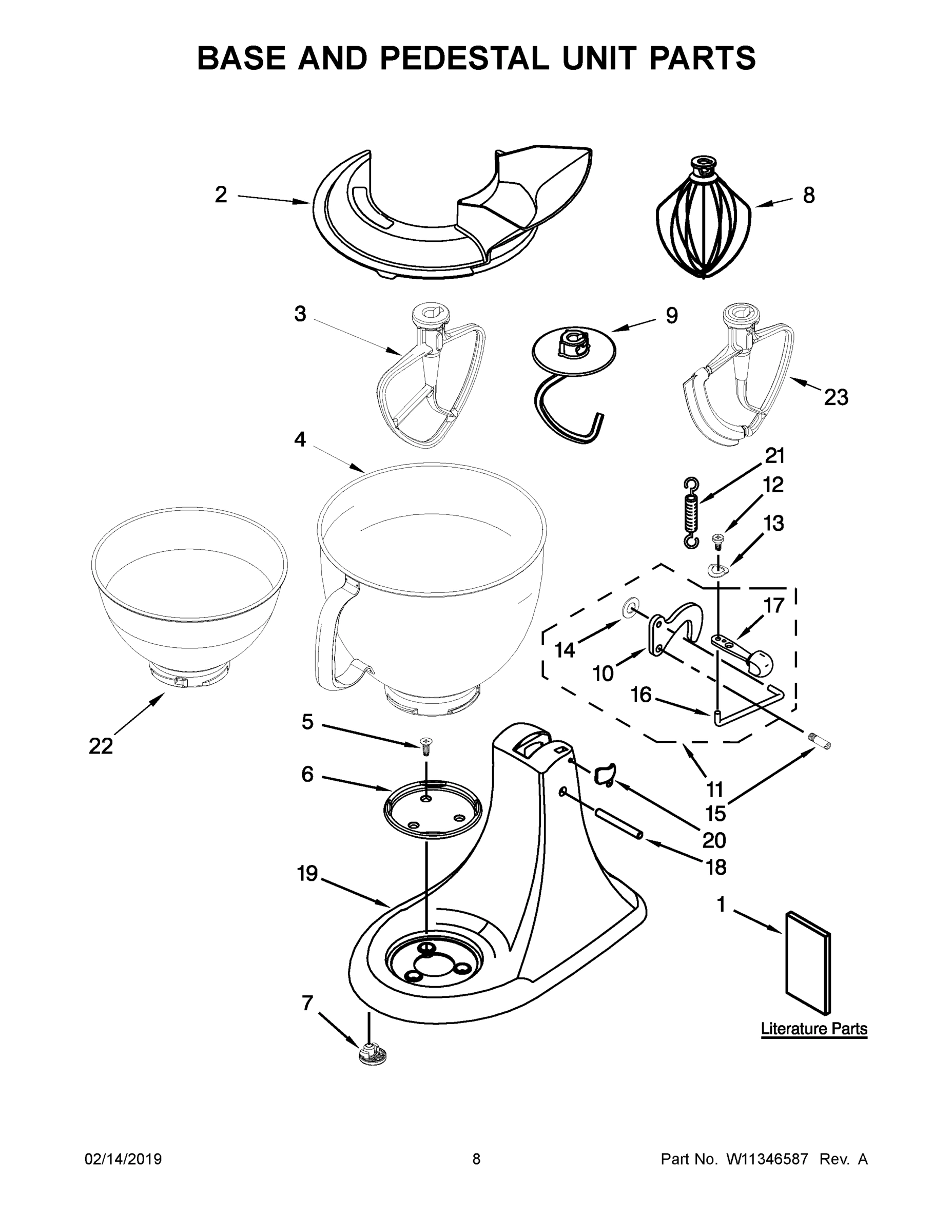 BASE AND PEDESTAL UNIT PARTS

2

8

3

9

23

4

21

12

13

17

14

10

16

22

5

6

11

15

20

18

19

1

7

Literature Parts

02/14/2019

8

Part No. W11346587 Rev. A