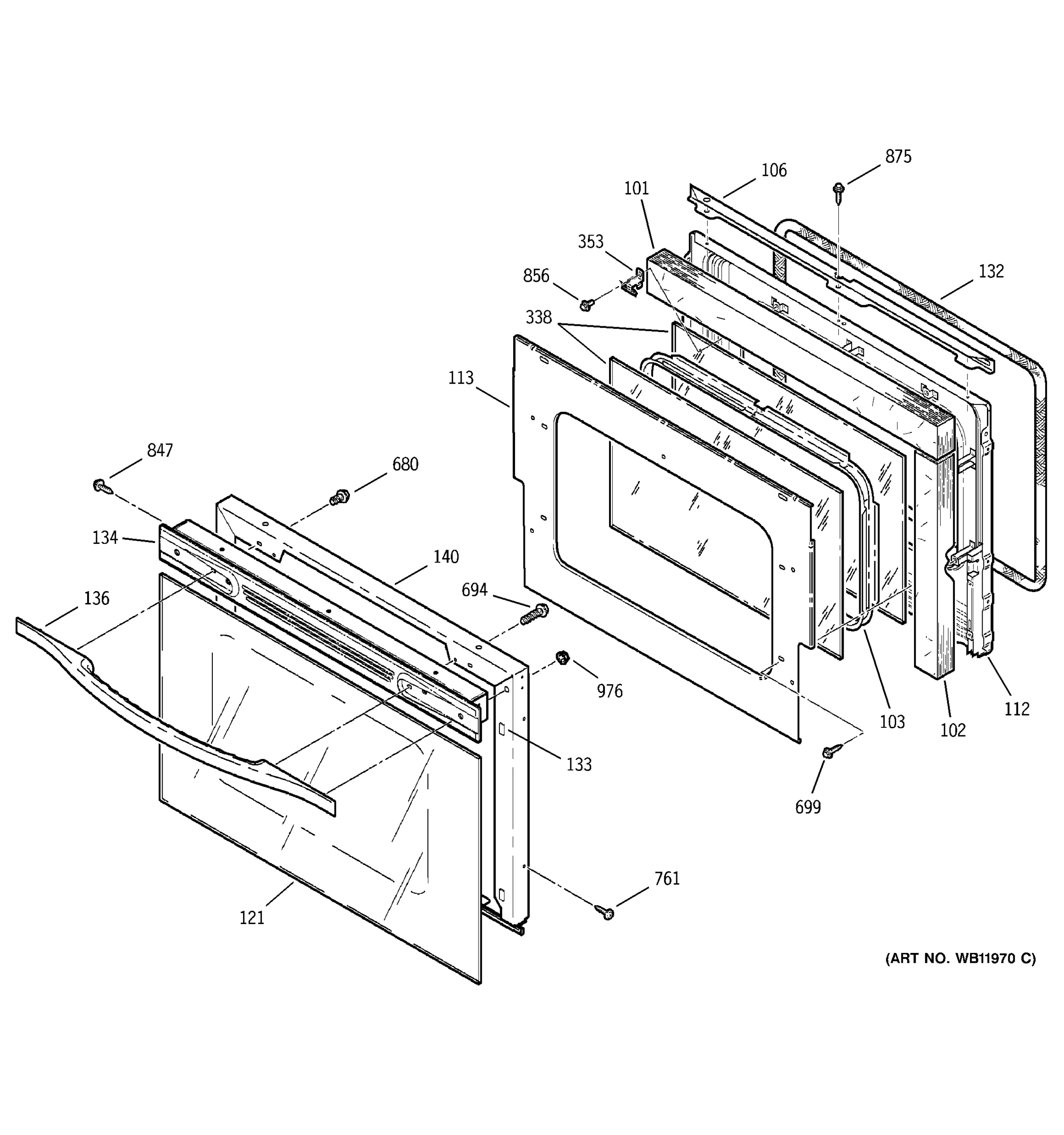 875
106
101
353
132
856
338
113
847
680
134
140
136
694
976
103
102
112
133
699
761
121
(ART NO. WB11970 C)