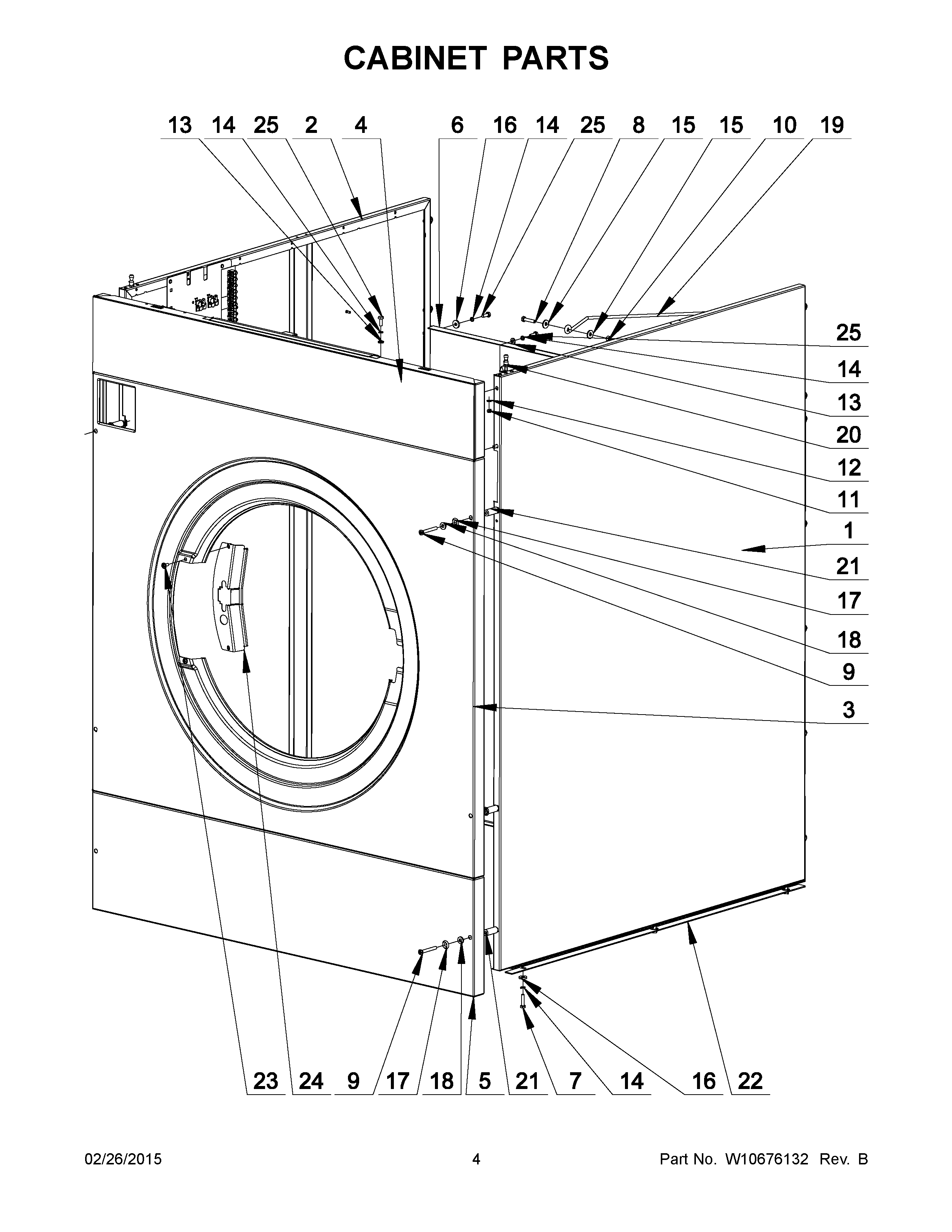 CABINET PARTS

13 14 25 2 4 6 16 14 25 8 15 15 10 19

25
14
13
20
12
11
1
21
17
18
9
3

23 24 9 17 18 5 21 7 14 16 22

02/26/2015 4 Part No. W10676132 Rev. B