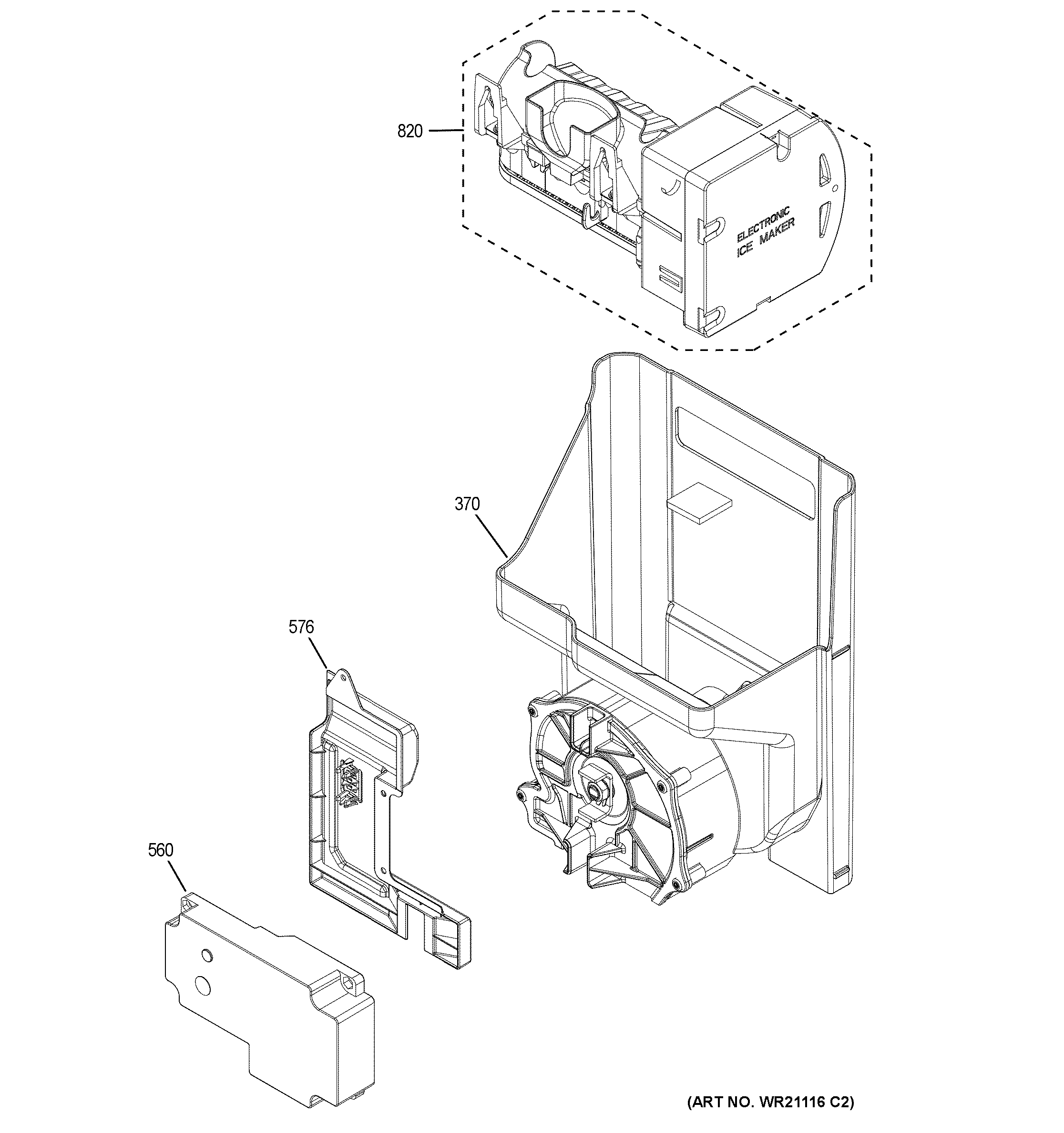 820

ELECTRONIC
ICE MAKER

370

576

560

(ART NO. WR21116 C2)