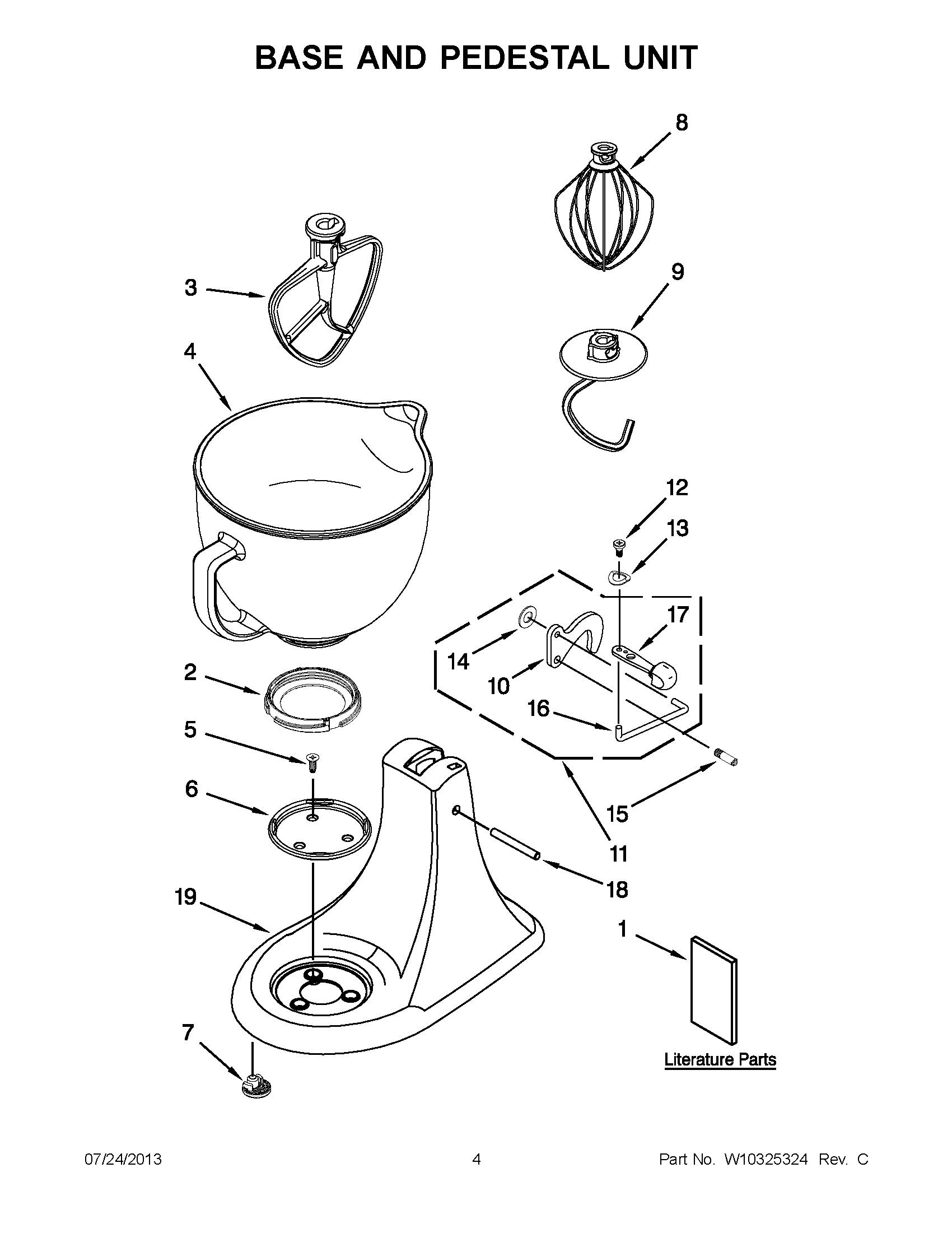 BASE AND PEDESTAL UNIT

8

3

9

4

12

13

17

14

10

2

16

5

6

15

11

18

19

1

7

Literature Parts

07/24/2013 4 Part No. W10325324 Rev. C