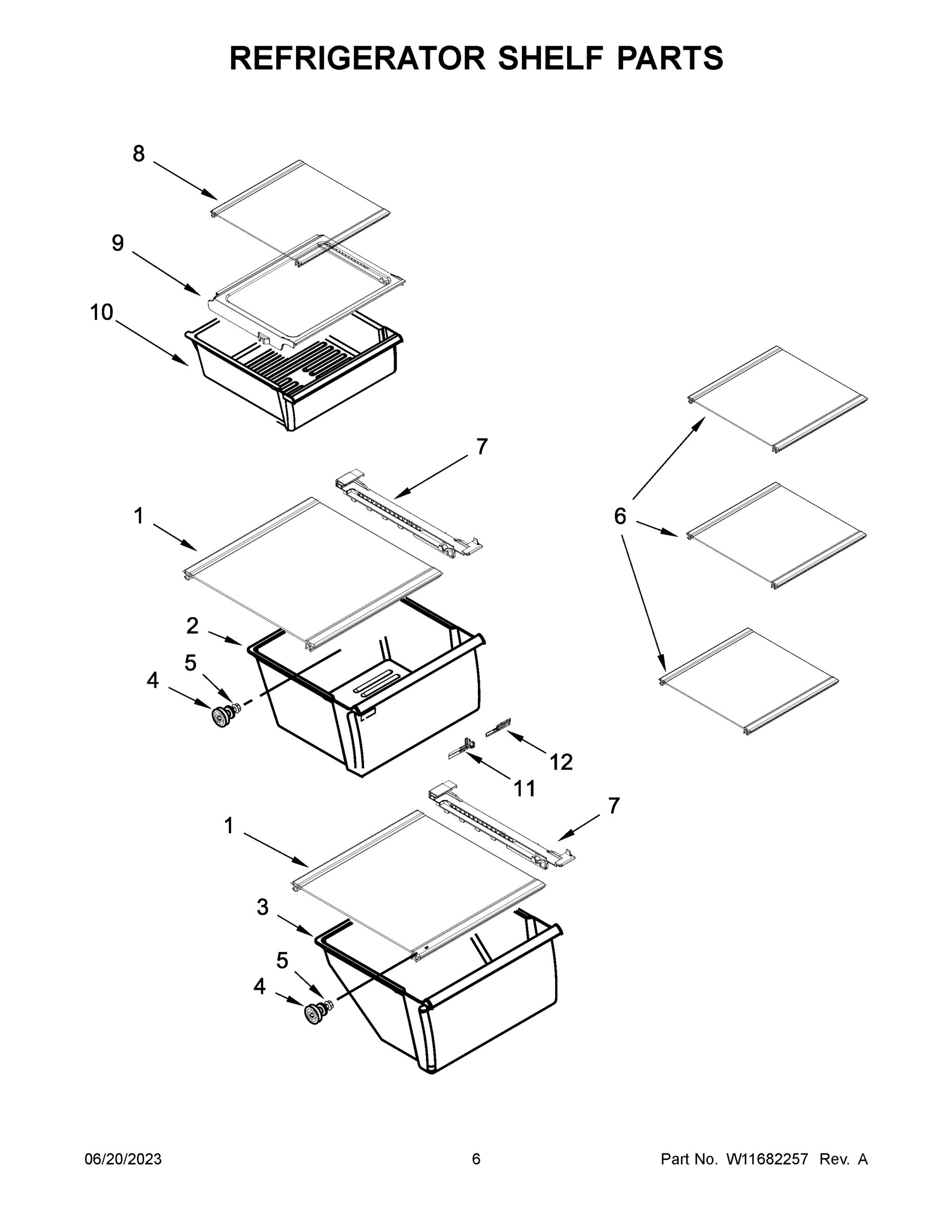 REFRIGERATOR SHELF PARTS

8

9

10

7

1

6

2

5

4

12

11

7

1

3

5

4

06/20/2023

6

Part No. W11682257 Rev. A