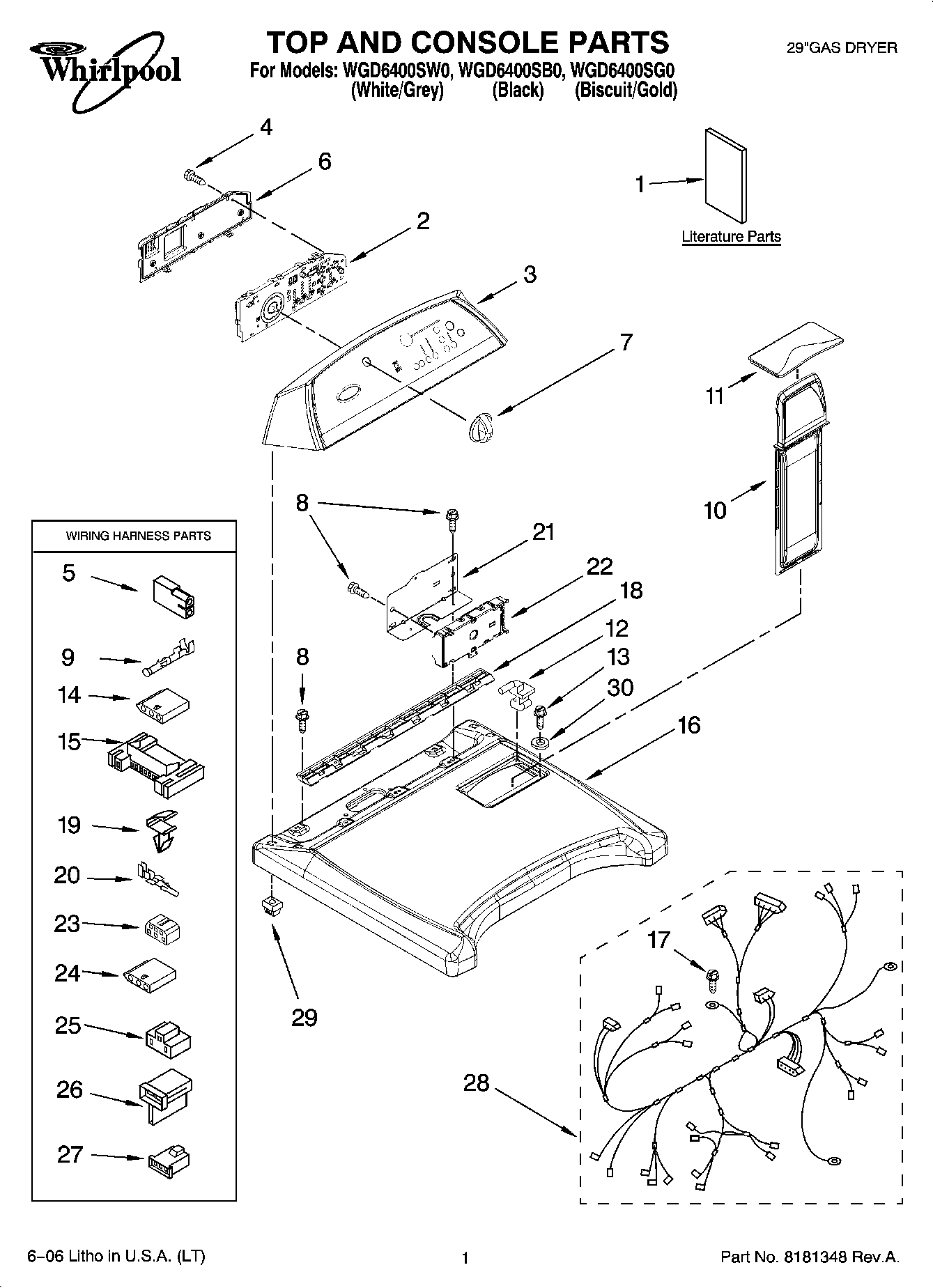 Whirlpool

TOP AND CONSOLE PARTS
For Models: WGD6400SW0, WGD6400SB0, WGD6400SG0
(White/Grey) (Black) (Biscuit/Gold)

29"GAS DRYER

4
6
2
3
7
1
Literature Parts
11
10
8
21
22
18
12
13
30
16
8
29
17
28

WIRING HARNESS PARTS
5
9
14
15
19
20
23
24
25
26
27

6–06 Litho in U.S.A. (LT)

1

Part No. 8181348 Rev.A.