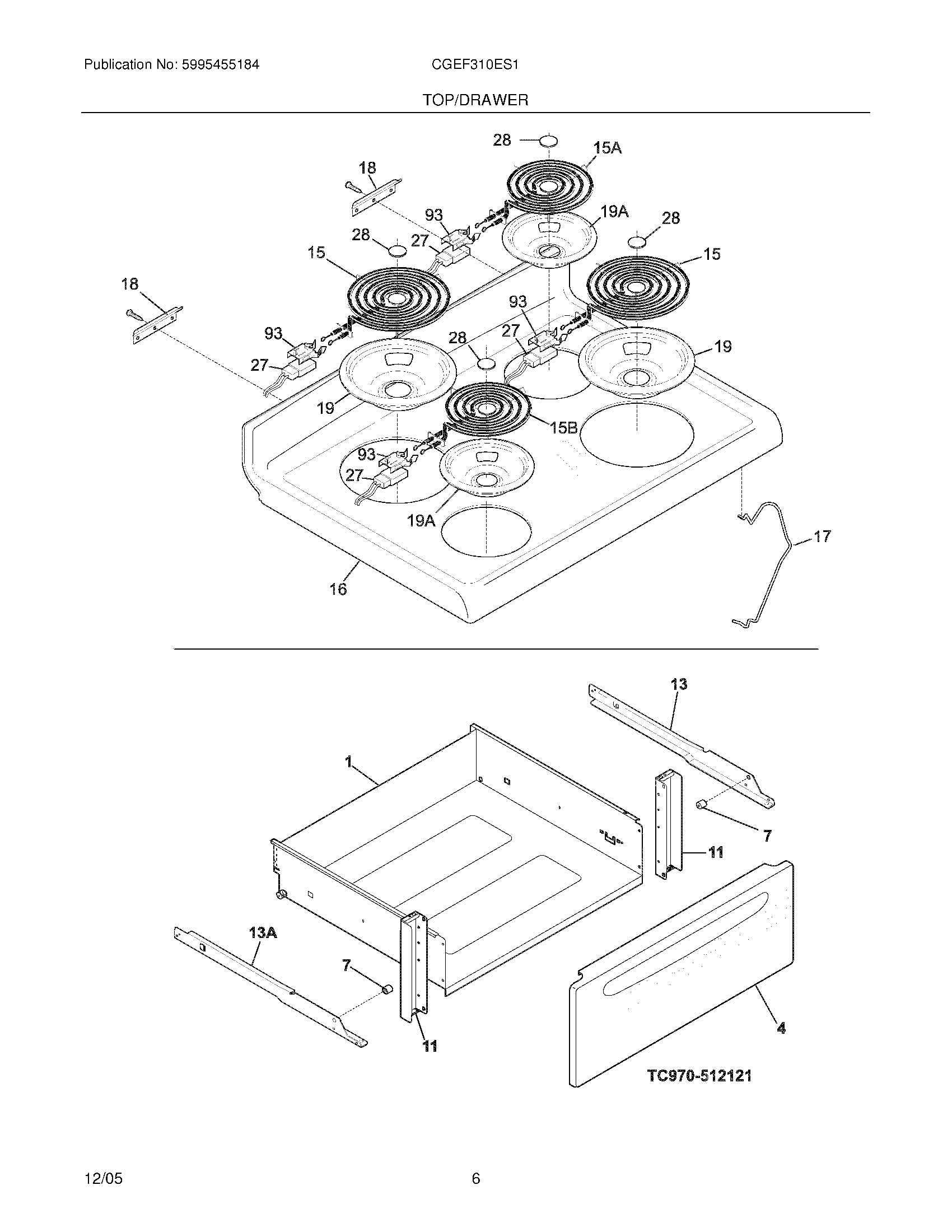 Publication No: 5995455184

CGEF310ES1

TOP/DRAWER

28
15A
18
93
19A
28
28
27
15
15
18
93
93
27
28
27
19
19
15B
93
27
19A
17
16

13
1
7
11
13A
7
11
4
TC970-512121

12/05

6